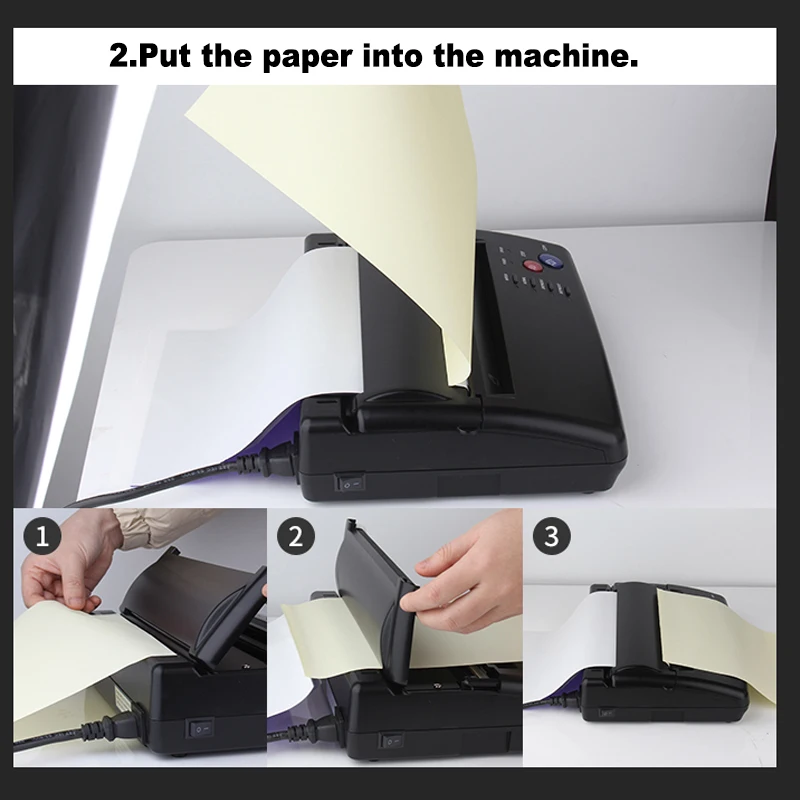 2.Put the paper into the machine.

1

2

3