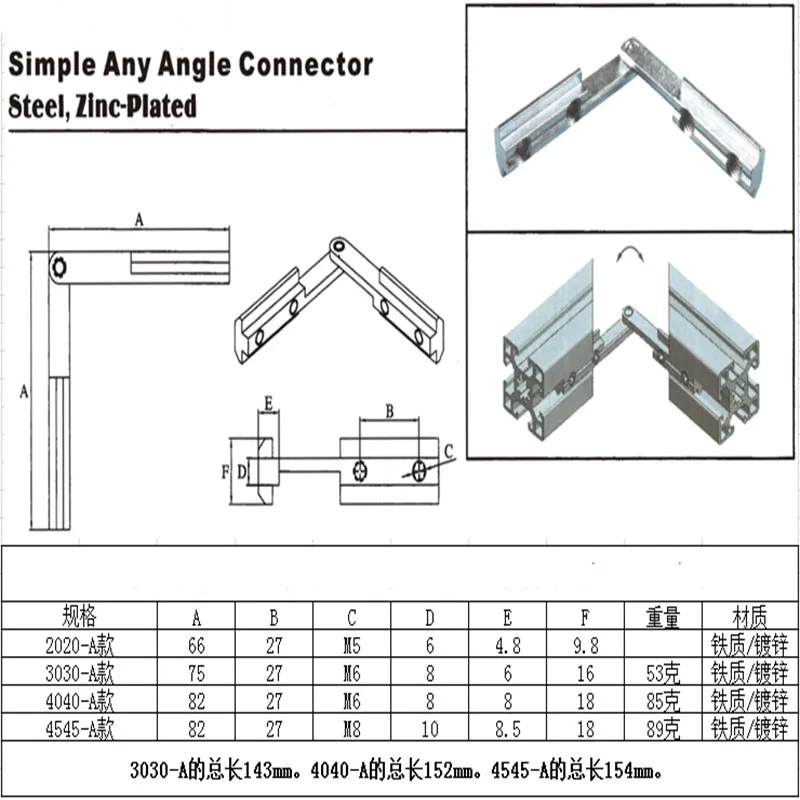 Simple Any Angle Connector
Steel, Zinc-Plated

A

A

E

B

C

F D

| 规格 | A | B | C | D | E | F | 重量 | 材质 |
|---|---|---|---|---|---|---|---|---|
| 2020-A款 | 66 | 27 | M5 | 6 | 4.8 | 9.8 | | 铁质/镀锌 |
| 3030-A款 | 75 | 27 | M6 | 8 | 6 | 16 | 53克 | 铁质/镀锌 |
| 4040-A款 | 82 | 27 | M6 | 8 | 8 | 18 | 85克 | 铁质/镀锌 |
| 4545-A款 | 82 | 27 | M8 | 10 | 8.5 | 18 | 89克 | 铁质/镀锌 |

3030-A的总长143mm。4040-A的总长152mm。4545-A的总长154mm。