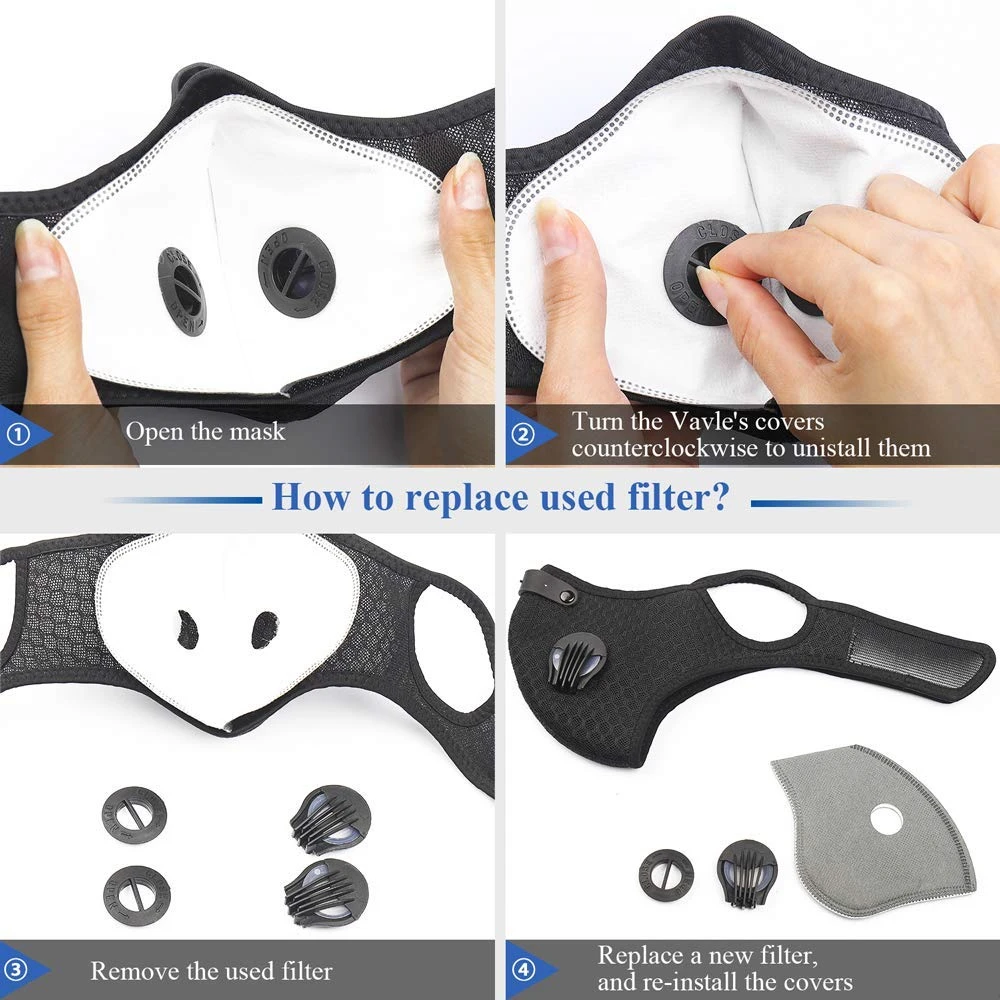 ① Open the mask

② Turn the Vavle's covers counterclockwise to unistall them

How to replace used filter?

③ Remove the used filter

④ Replace a new filter, and re-install the covers