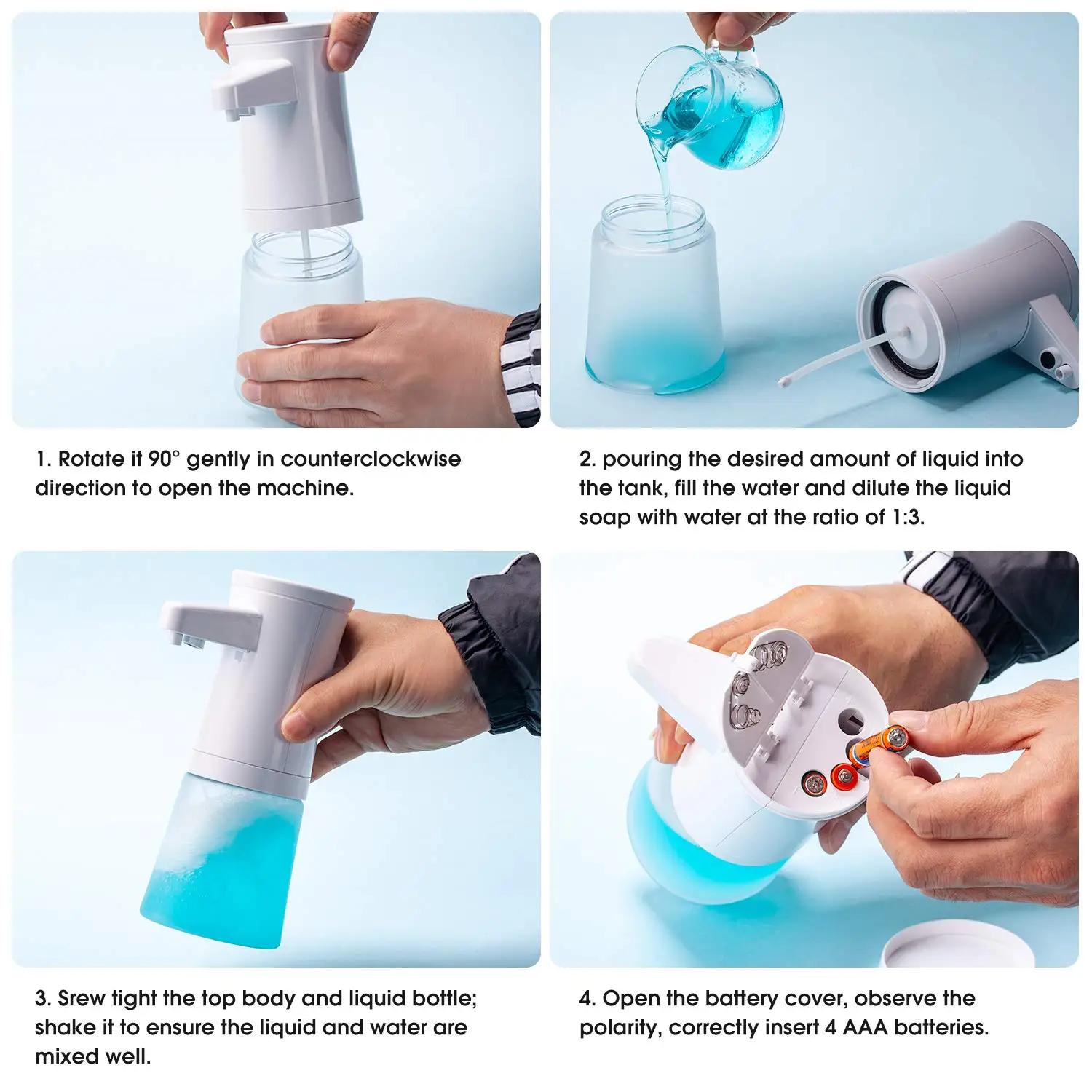 1. Rotate it 90° gently in counterclockwise direction to open the machine.

2. pouring the desired amount of liquid into the tank, fill the water and dilute the liquid soap with water at the ratio of 1:3.

3. Srew tight the top body and liquid bottle; shake it to ensure the liquid and water are mixed well.

4. Open the battery cover, observe the polarity, correctly insert 4 AAA batteries.