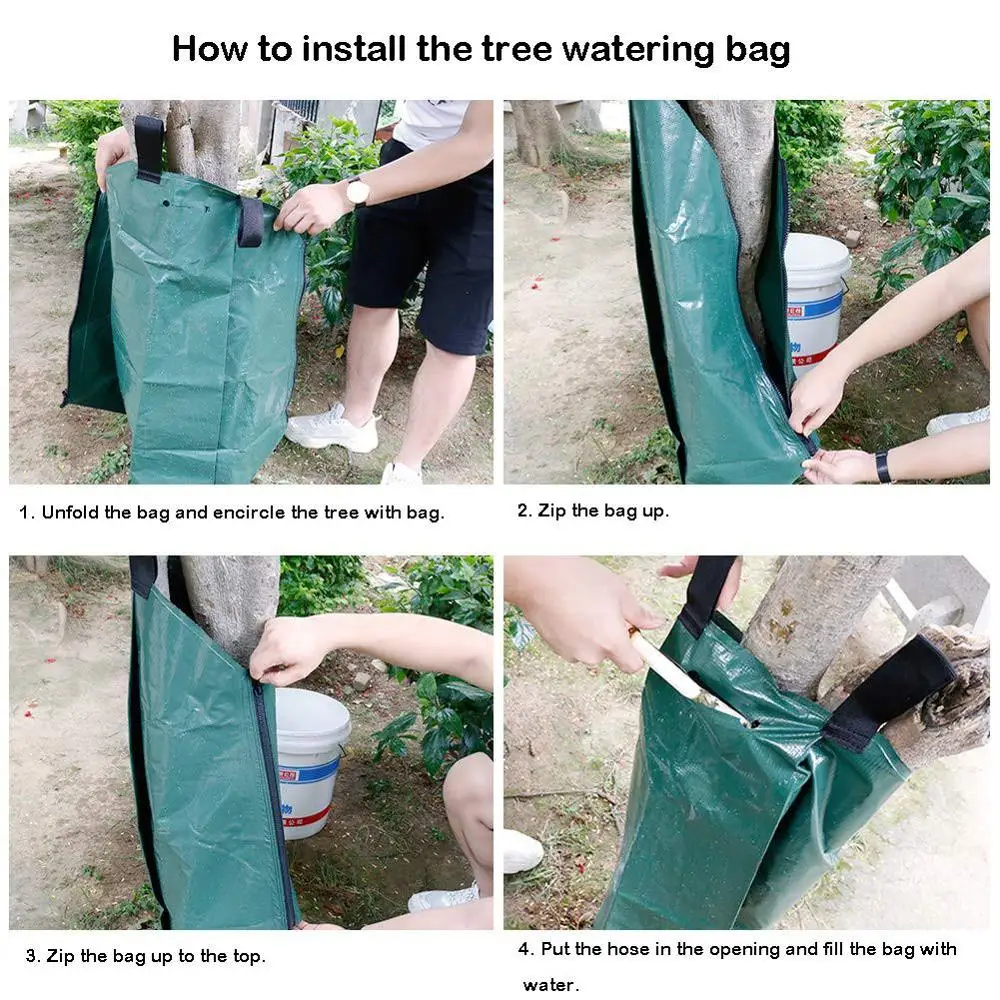 How to install the tree watering bag

1. Unfold the bag and encircle the tree with bag.

2. Zip the bag up.

3. Zip the bag up to the top.

4. Put the hose in the opening and fill the bag with water.