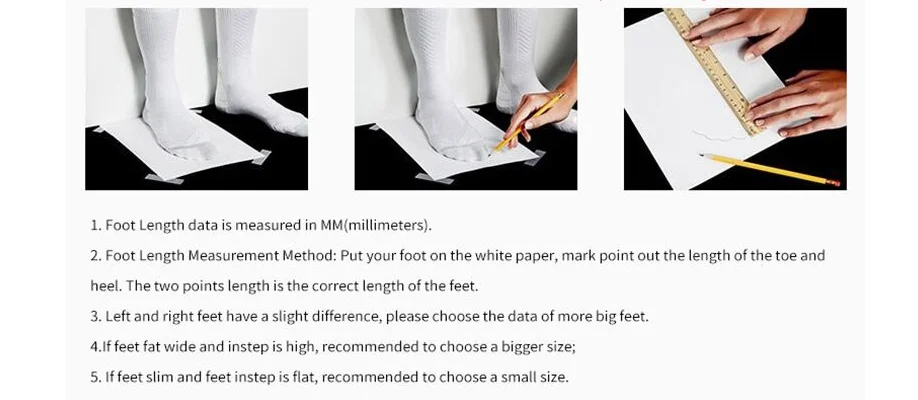 1. Foot Length data is measured in MM(millimeters).

2. Foot Length Measurement Method: Put your foot on the white paper, mark point out the length of the toe and heel. The two points length is the correct length of the feet.

3. Left and right feet have a slight difference, please choose the data of more big feet.

4.If feet fat wide and instep is high, recommended to choose a bigger size;

5. If feet slim and feet instep is flat, recommended to choose a small size.