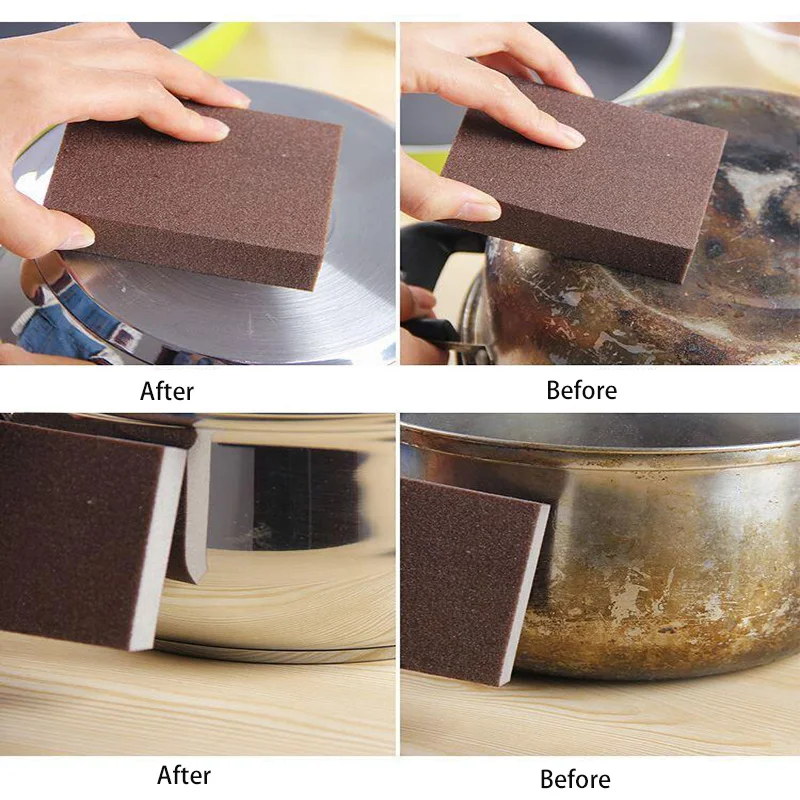 After

Before

After

Before