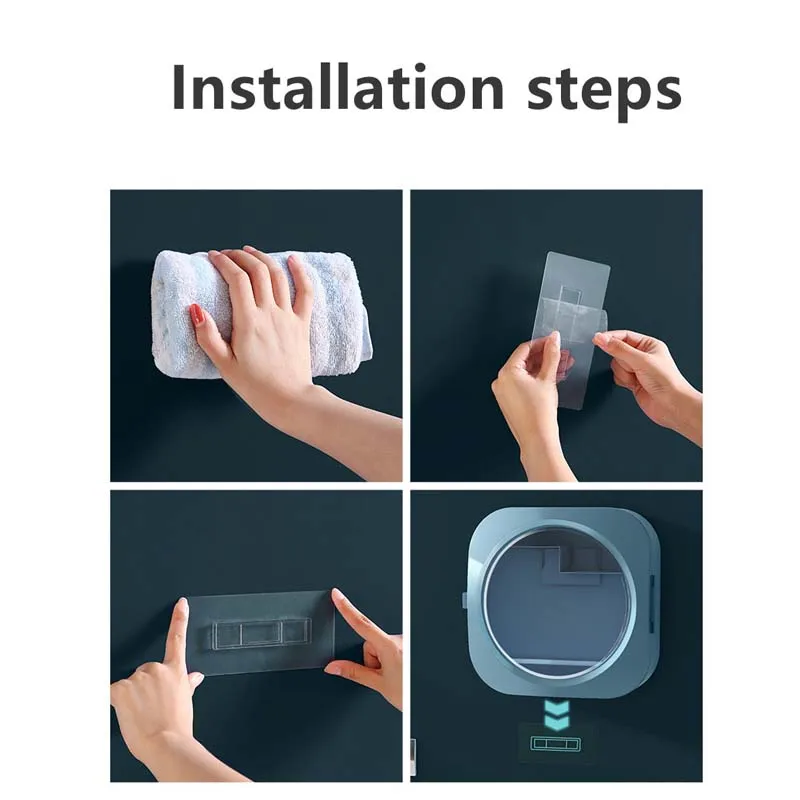 Installation steps