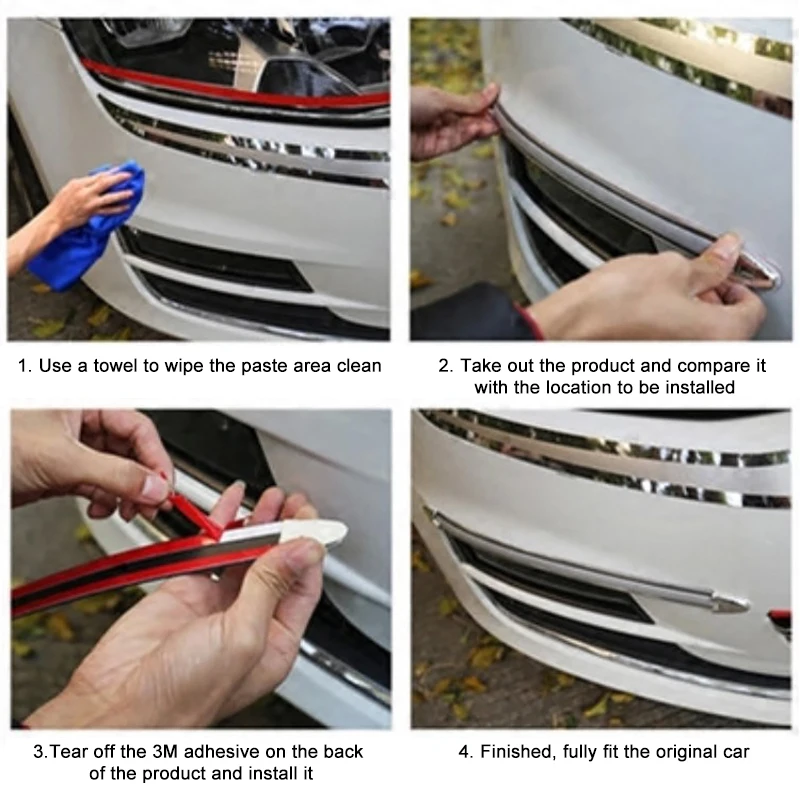 1. Use a towel to wipe the paste area clean

2. Take out the product and compare it with the location to be installed

3.Tear off the 3M adhesive on the back of the product and install it

4. Finished, fully fit the original car