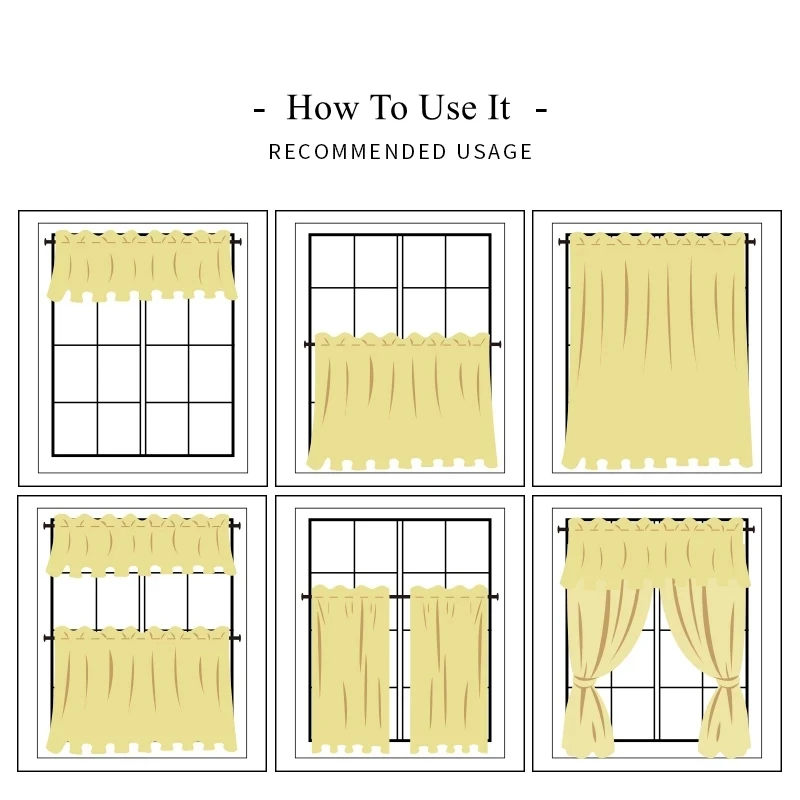 - How To Use It -

RECOMMENDED USAGE