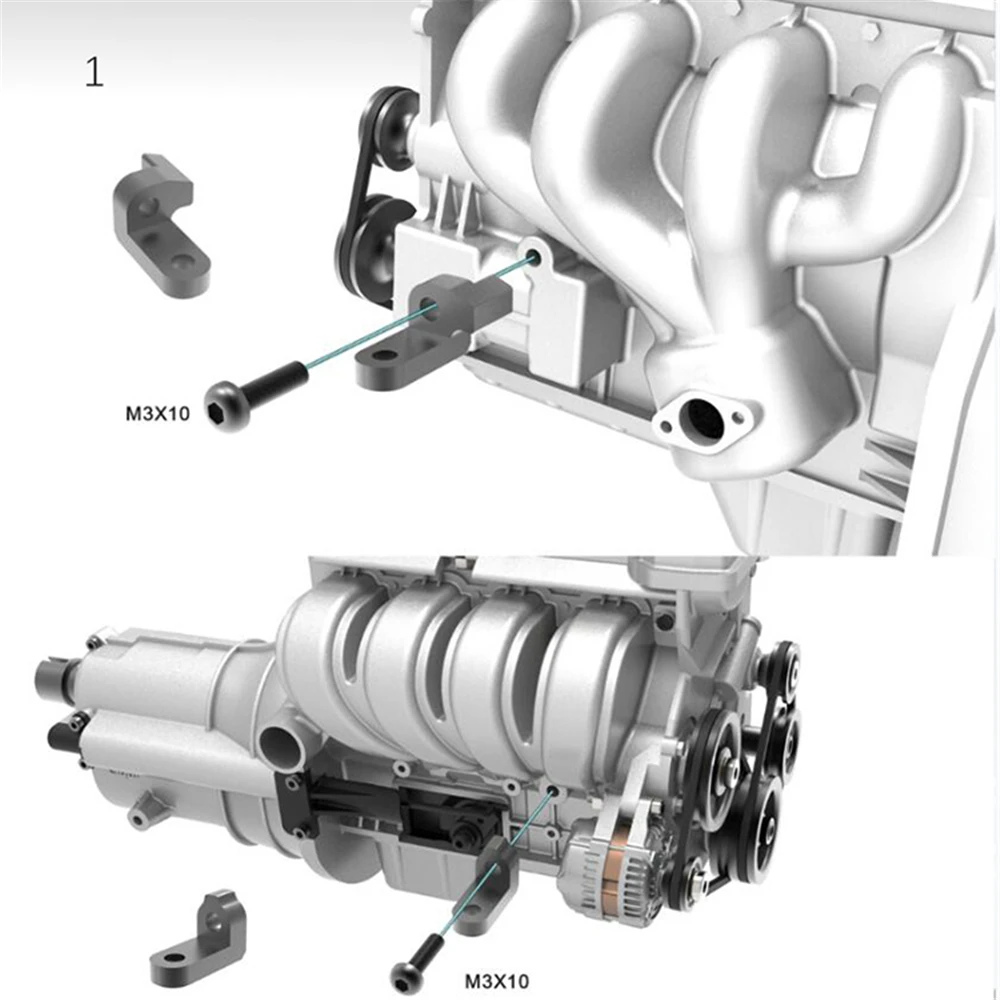 1

M3X10

M3X10