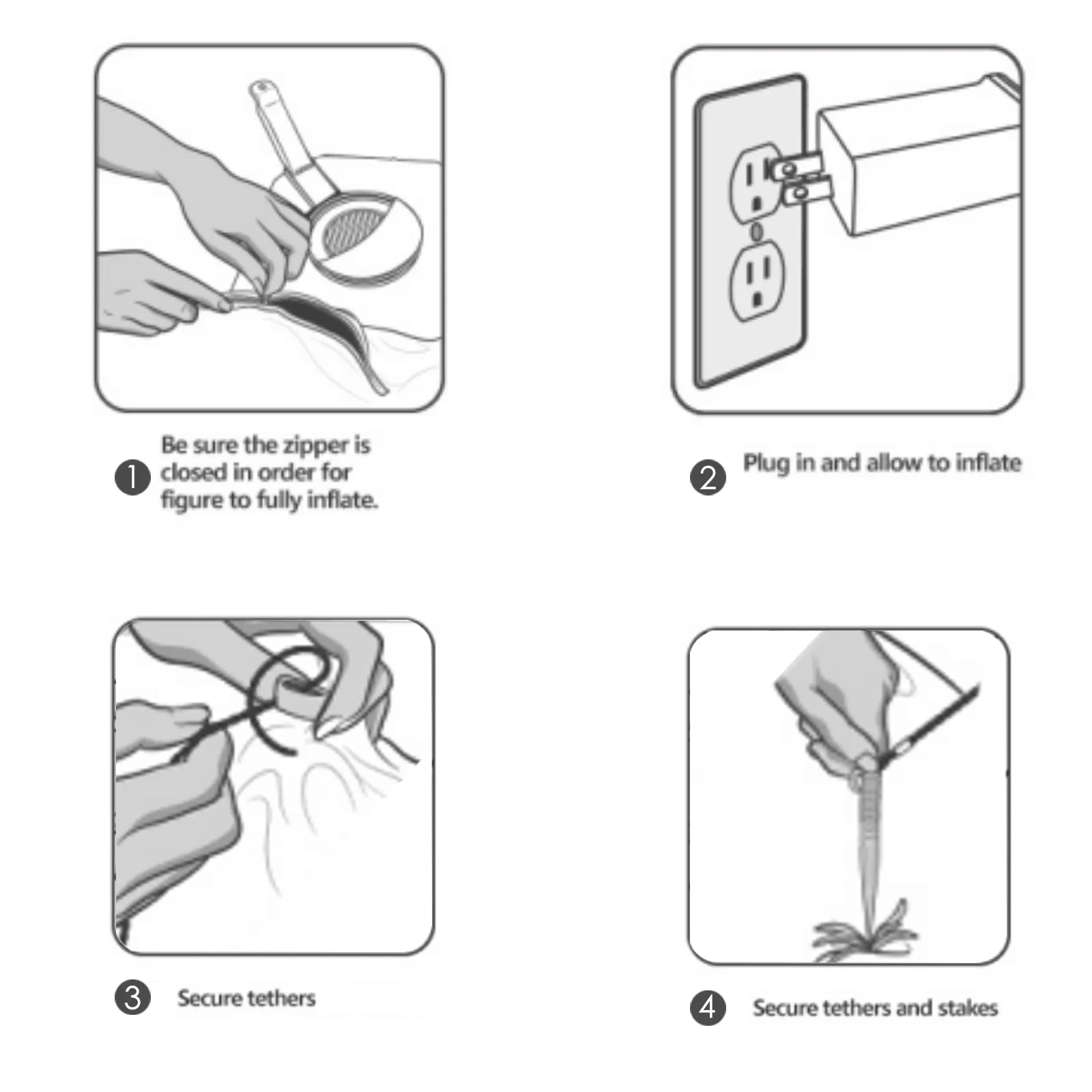 1 Be sure the zipper is closed in order for figure to fully inflate.

2 Plug in and allow to inflate

3 Secure tethers

4 Secure tethers and stakes