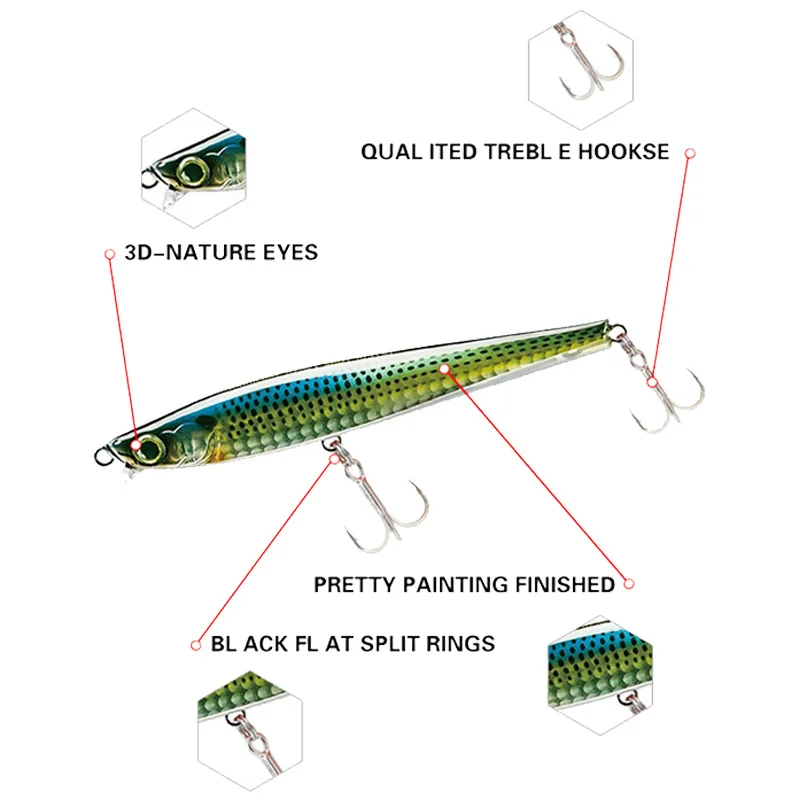 QUAL ITED TREBL E HOOKSE

3D-NATURE EYES

PRETTY PAINTING FINISHED

BL ACK FL AT SPLIT RINGS