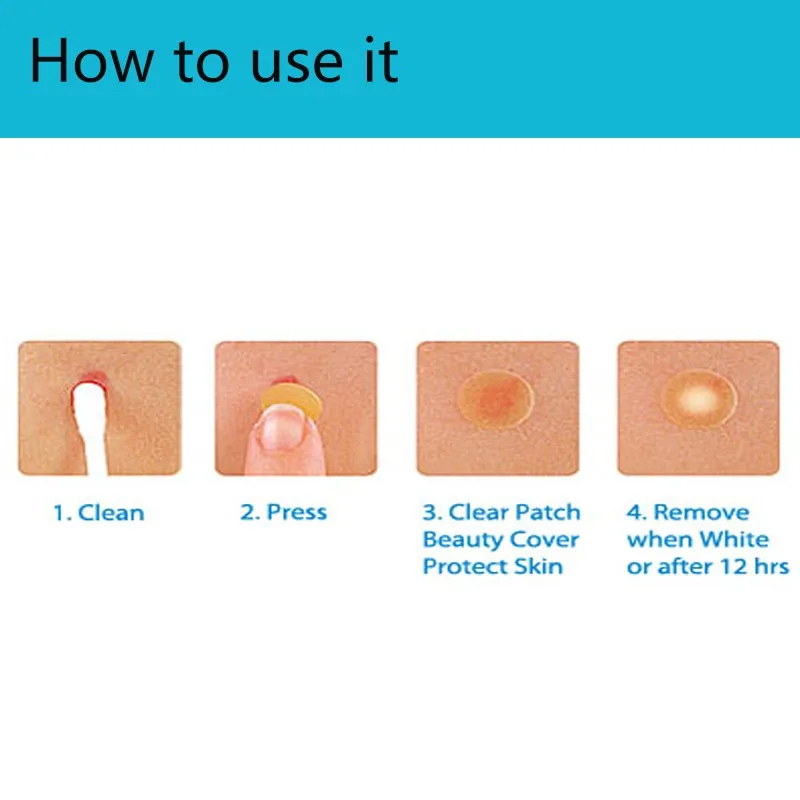 How to use it

1. Clean

2. Press

3. Clear Patch
Beauty Cover
Protect Skin

4. Remove
when White
or after 12 hrs