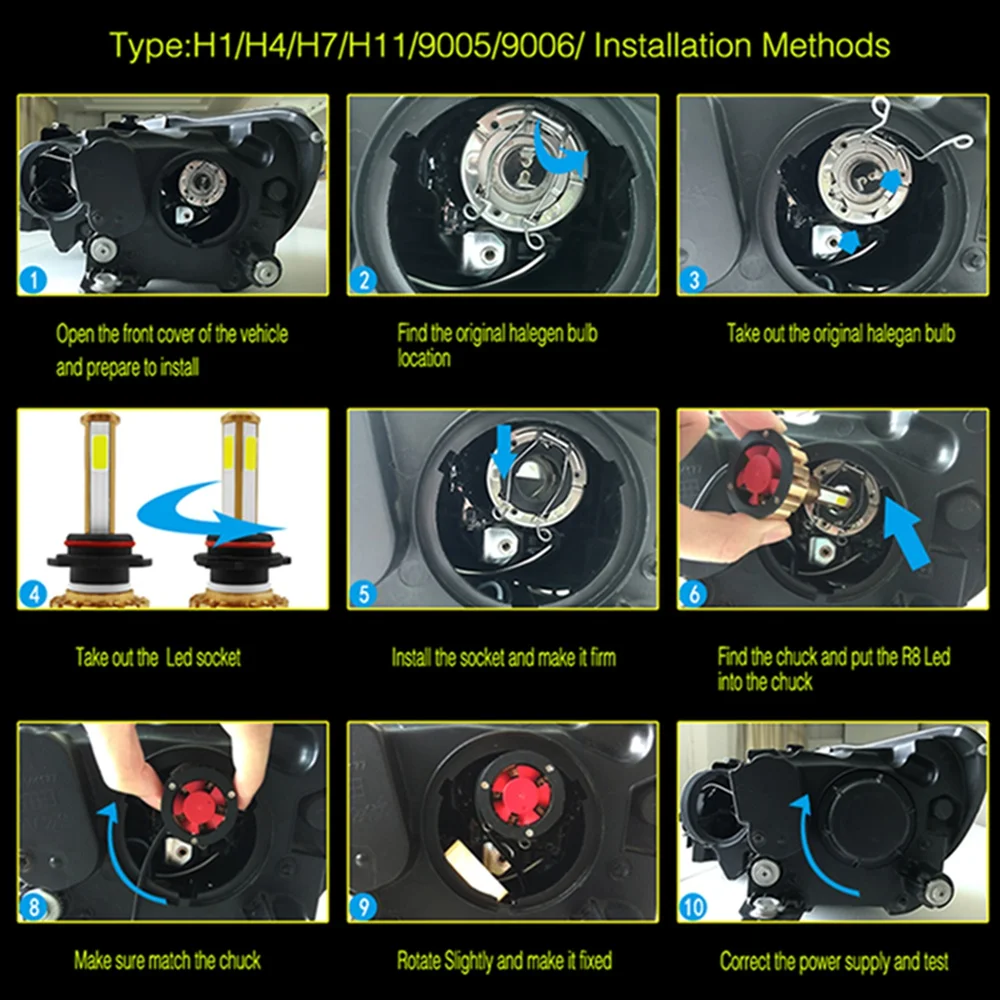 Type:H1/H4/H7/H11/9005/9006/ Installation Methods

1

Open the front cover of the vehicle and prepare to install

2

Find the original halegen bulb location

3

Take out the original halegan bulb

4

Take out the Led socket

5

Install the socket and make it firm

6

Find the chuck and put the R8 Led into the chuck

8

Make sure match the chuck

9

Rotate Slightly and make it fixed

10

Correct the power supply and test