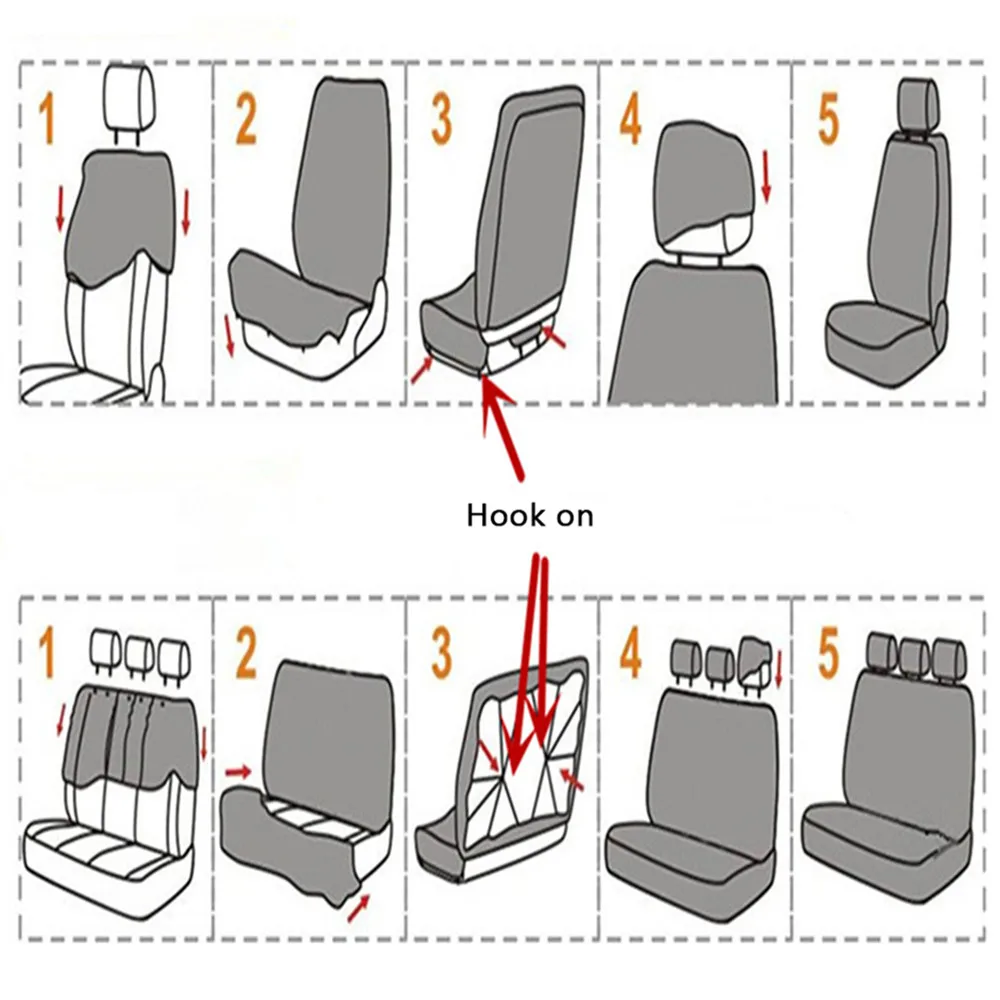 1

2

3

4

5

Hook on

1

2

3

4

5