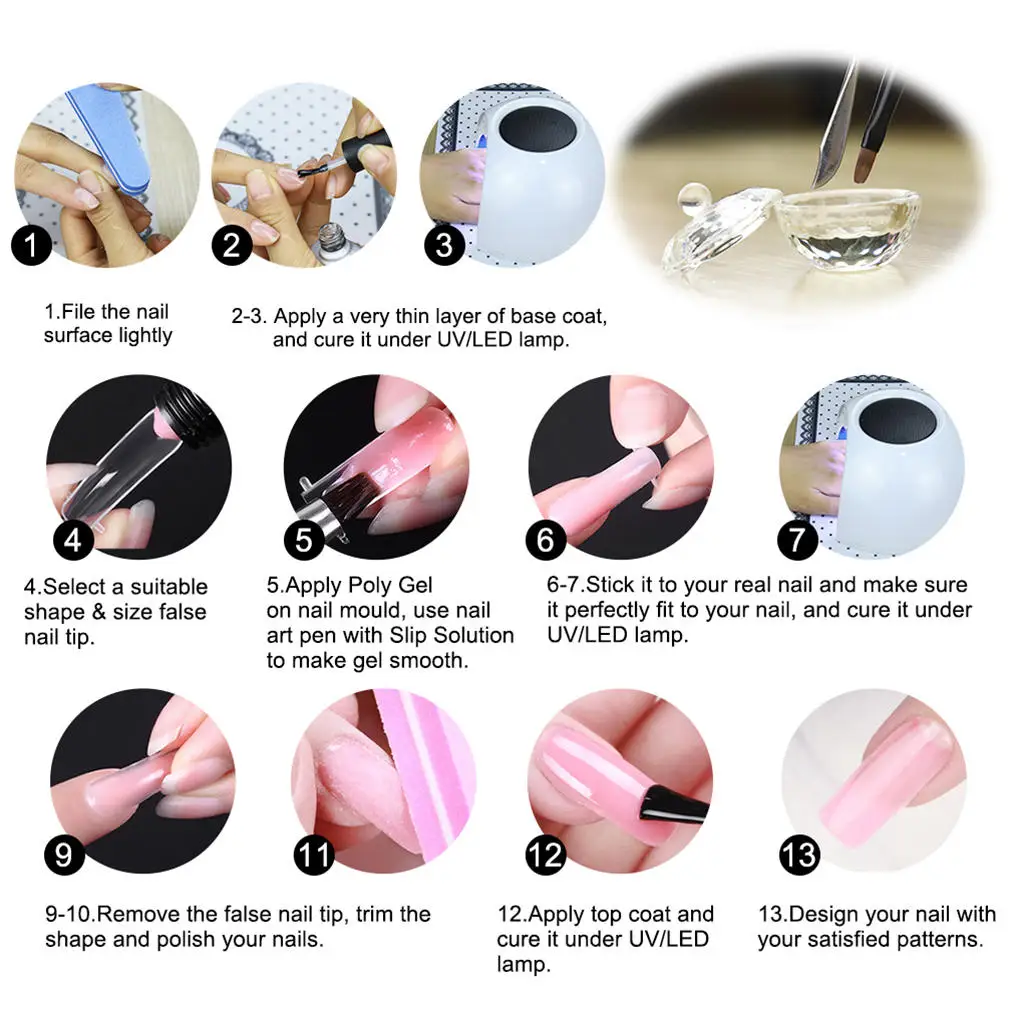 1

2

3

1.File the nail surface lightly

2-3. Apply a very thin layer of base coat, and cure it under UV/LED lamp.

4

5

6

7

4.Select a suitable shape & size false nail tip.

5.Apply Poly Gel on nail mould, use nail art pen with Slip Solution to make gel smooth.

6-7.Stick it to your real nail and make sure it perfectly fit to your nail, and cure it under UV/LED lamp.

9

11

12

13

9-10.Remove the false nail tip, trim the shape and polish your nails.

12.Apply top coat and cure it under UV/LED lamp.

13.Design your nail with your satisfied patterns.