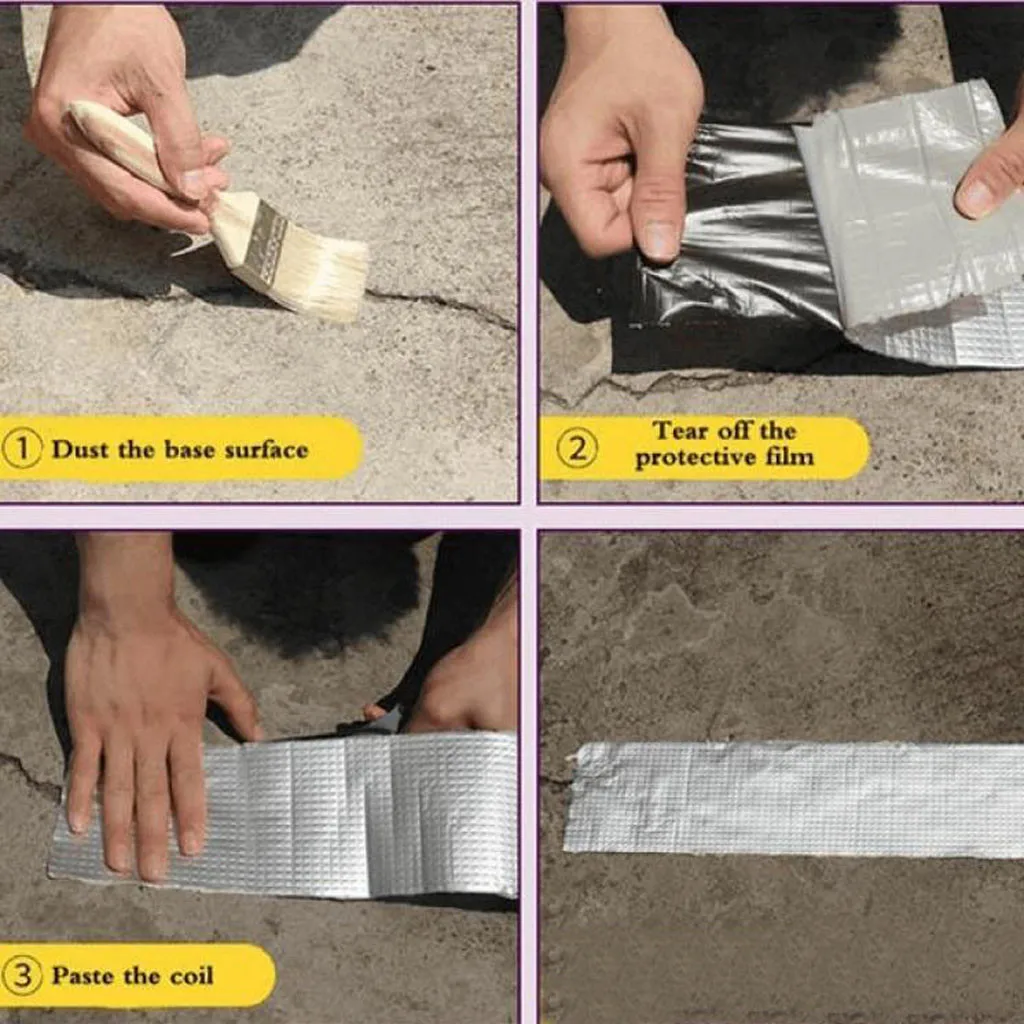 ① Dust the base surface

② Tear off the protective film

③ Paste the coil