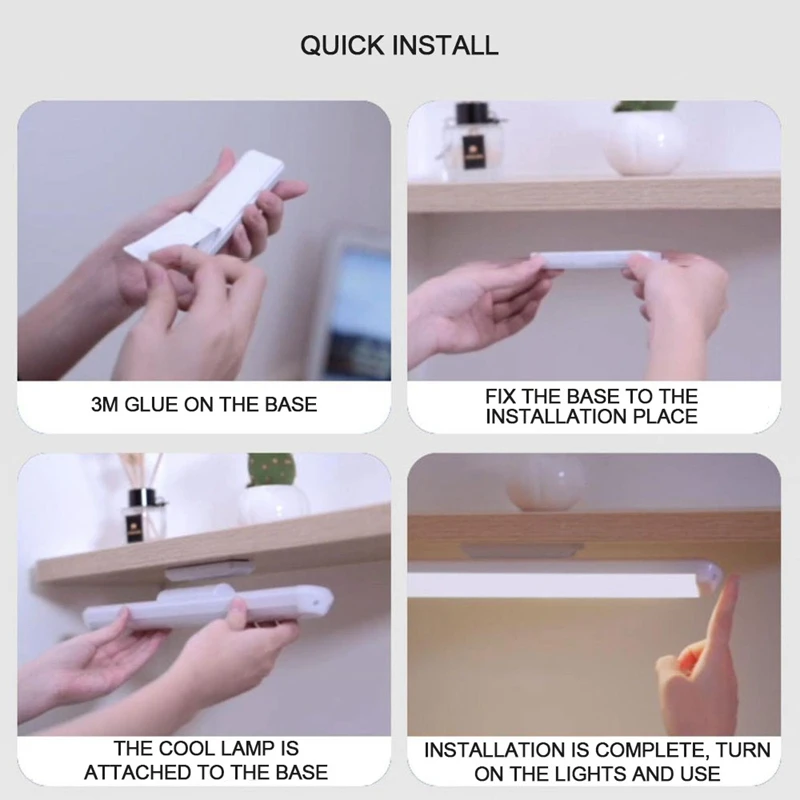 QUICK INSTALL

3M GLUE ON THE BASE

FIX THE BASE TO THE INSTALLATION PLACE

THE COOL LAMP IS ATTACHED TO THE BASE

INSTALLATION IS COMPLETE, TURN ON THE LIGHTS AND USE