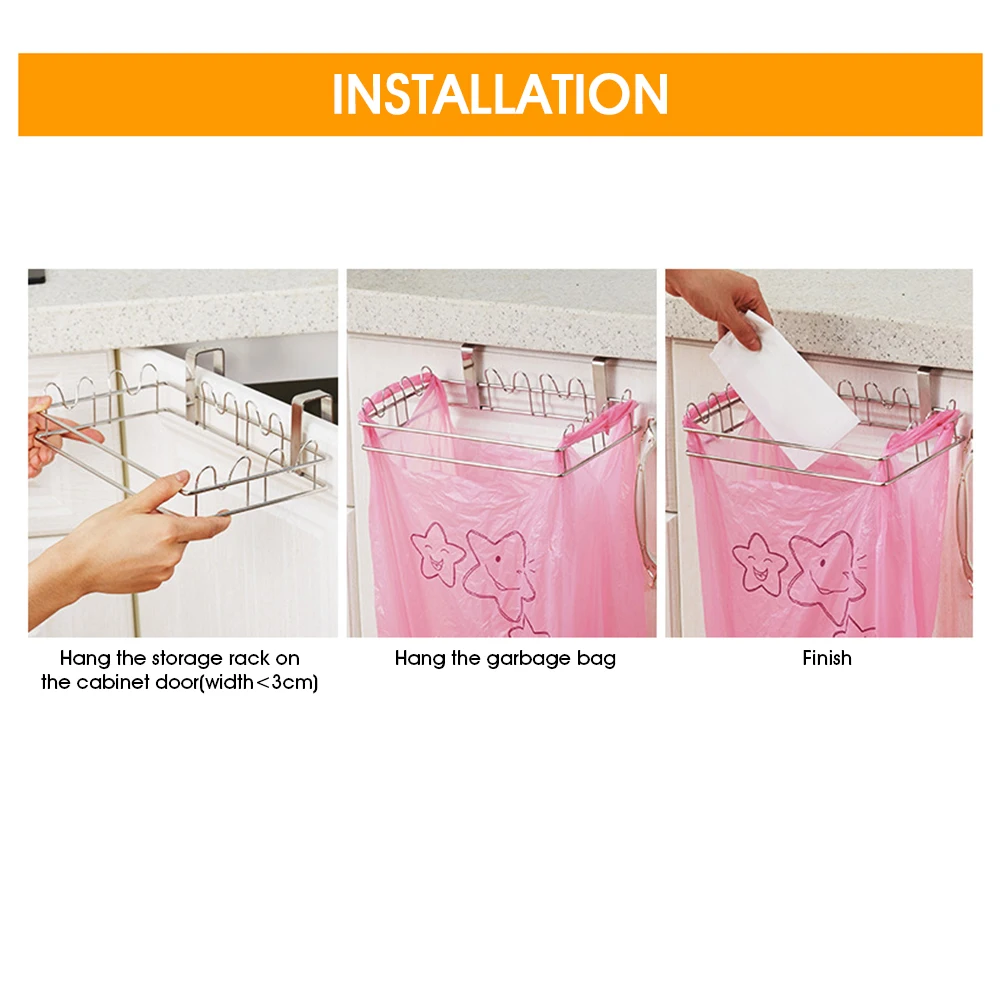 INSTALLATION

Hang the storage rack on the cabinet door(width<3cm)

Hang the garbage bag

Finish