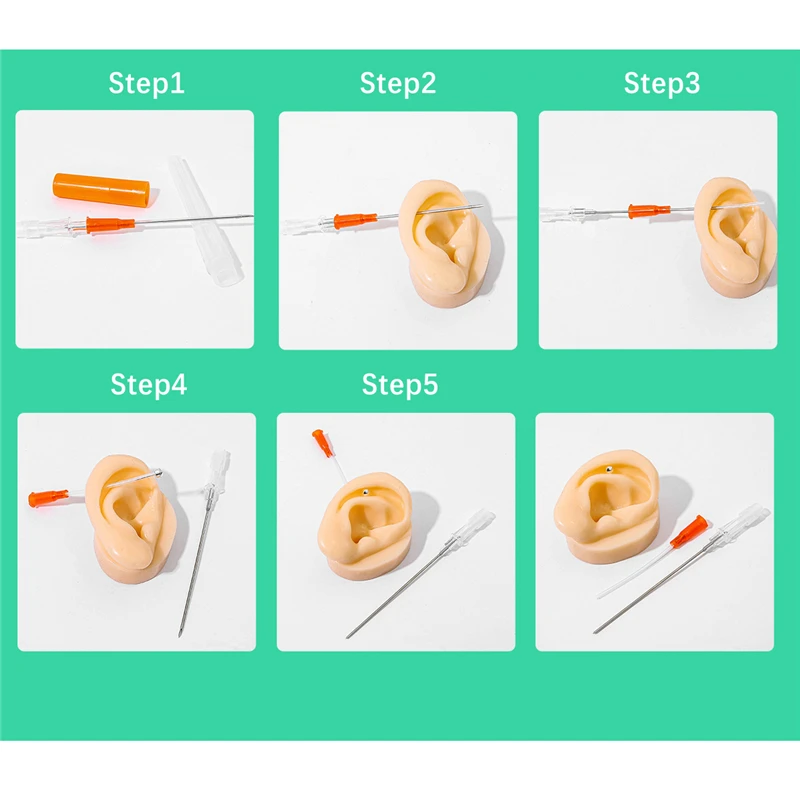 Step1

Step2

Step3

Step4

Step5