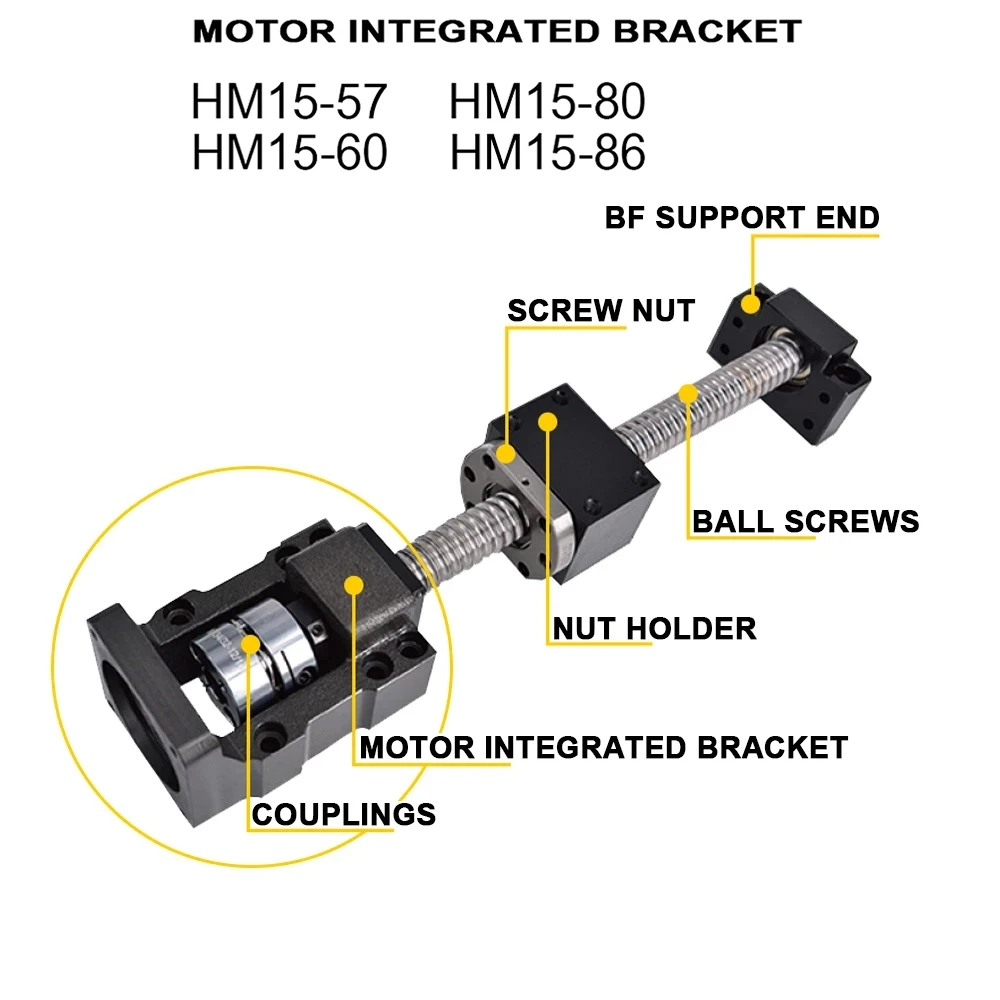 MOTOR INTEGRATED BRACKET

HM15-57 HM15-80
HM15-60 HM15-86

BF SUPPORT END

SCREW NUT

BALL SCREWS

NUT HOLDER

MOTOR INTEGRATED BRACKET

COUPLINGS