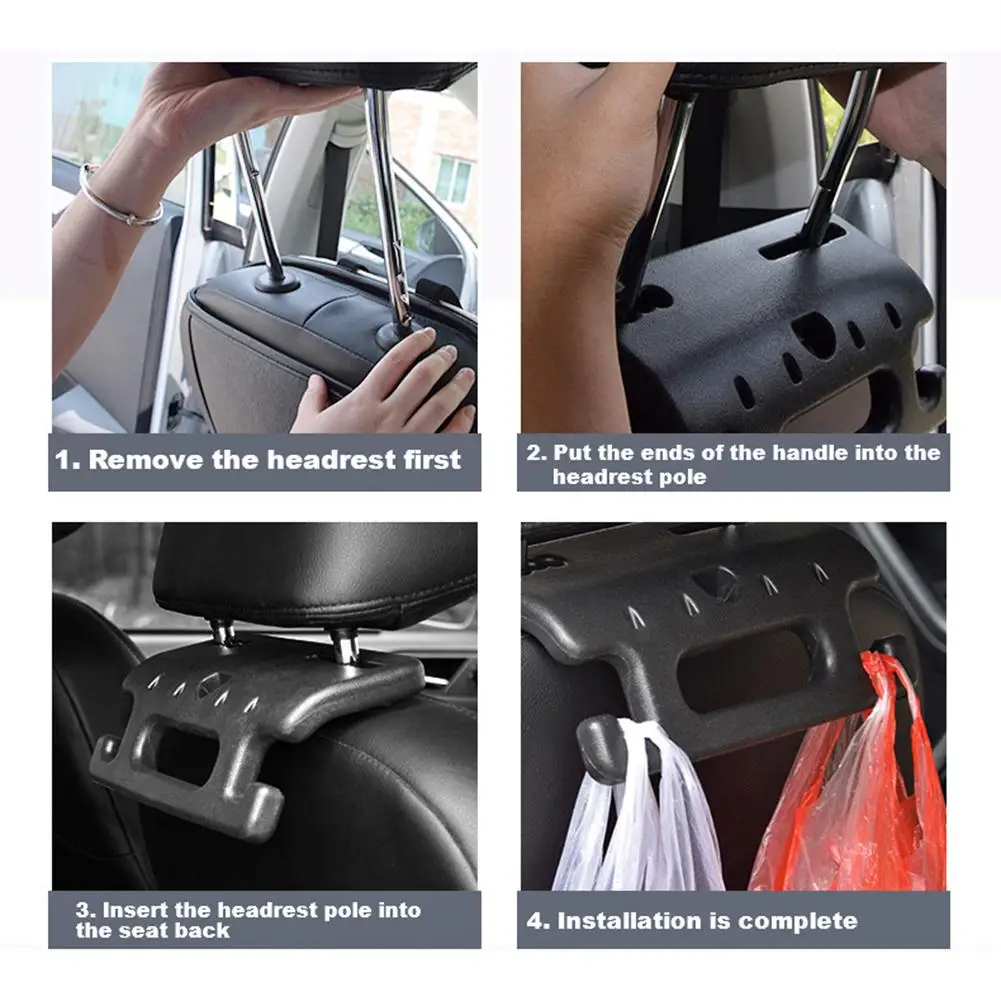 1. Remove the headrest first

2. Put the ends of the handle into the headrest pole

3. Insert the headrest pole into the seat back

4. Installation is complete