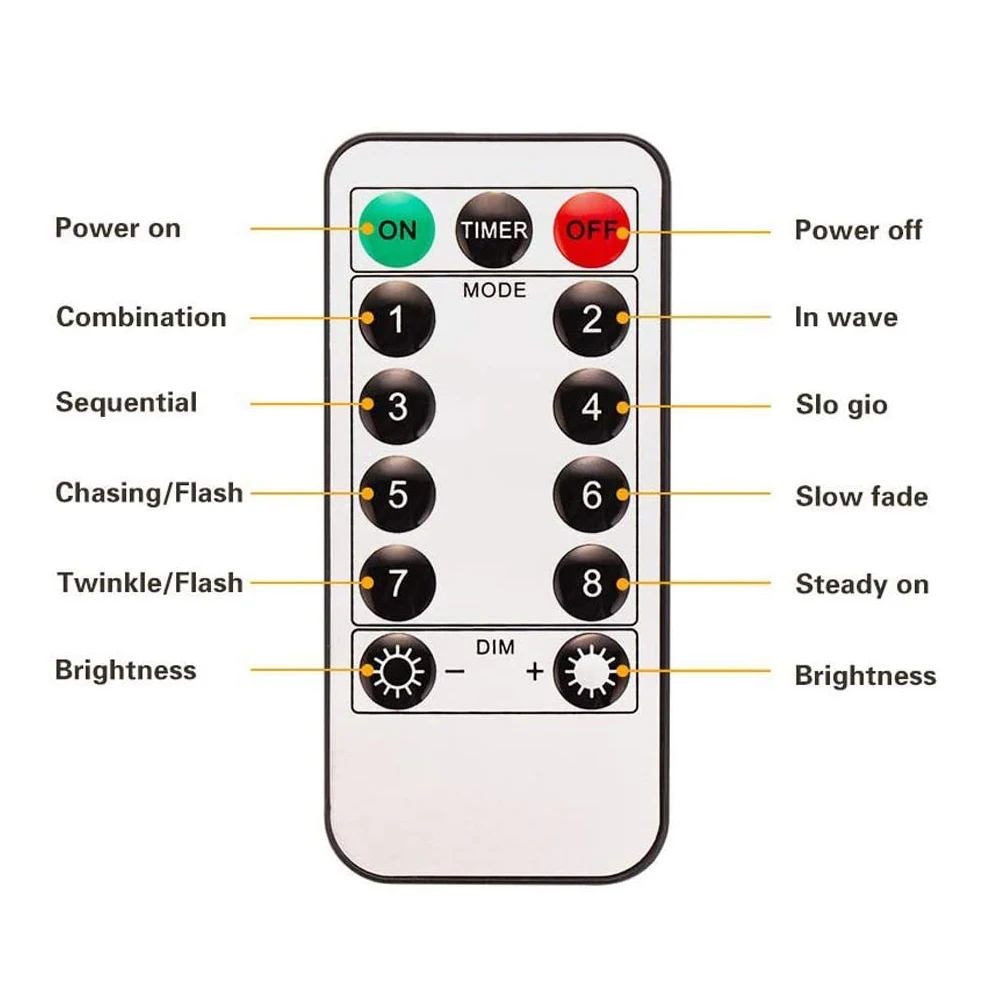 Power on
ON
TIMER
OFF
Power off

MODE
Combination
1
2
In wave

Sequential
3
4
Slo gio

Chasing/Flash
5
6
Slow fade

Twinkle/Flash
7
8
Steady on

DIM
Brightness
−
+
Brightness