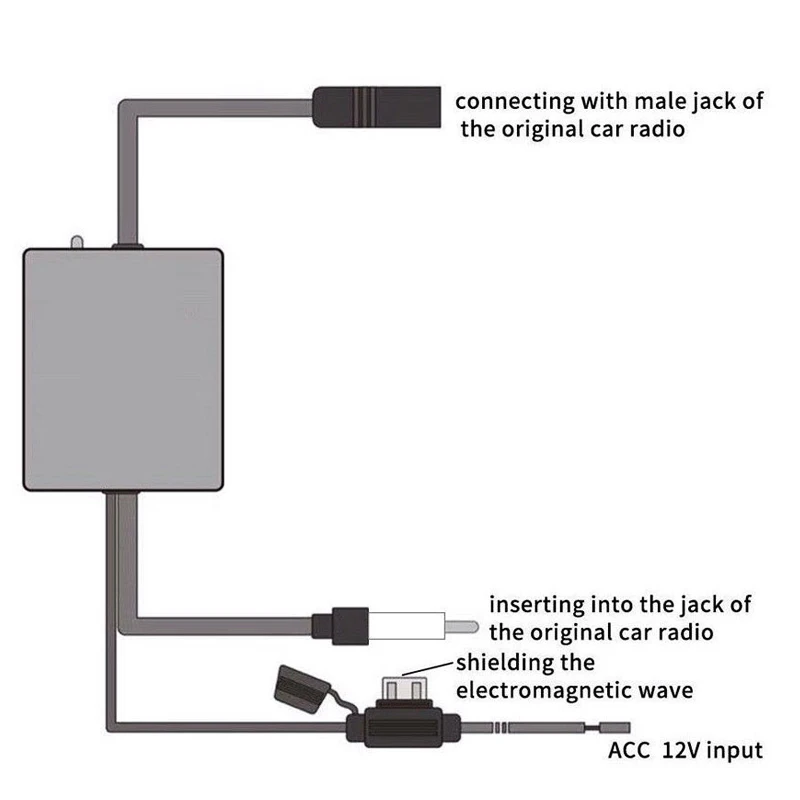 connecting with male jack of the original car radio

inserting into the jack of the original car radio

shielding the electromagnetic wave

ACC 12V input