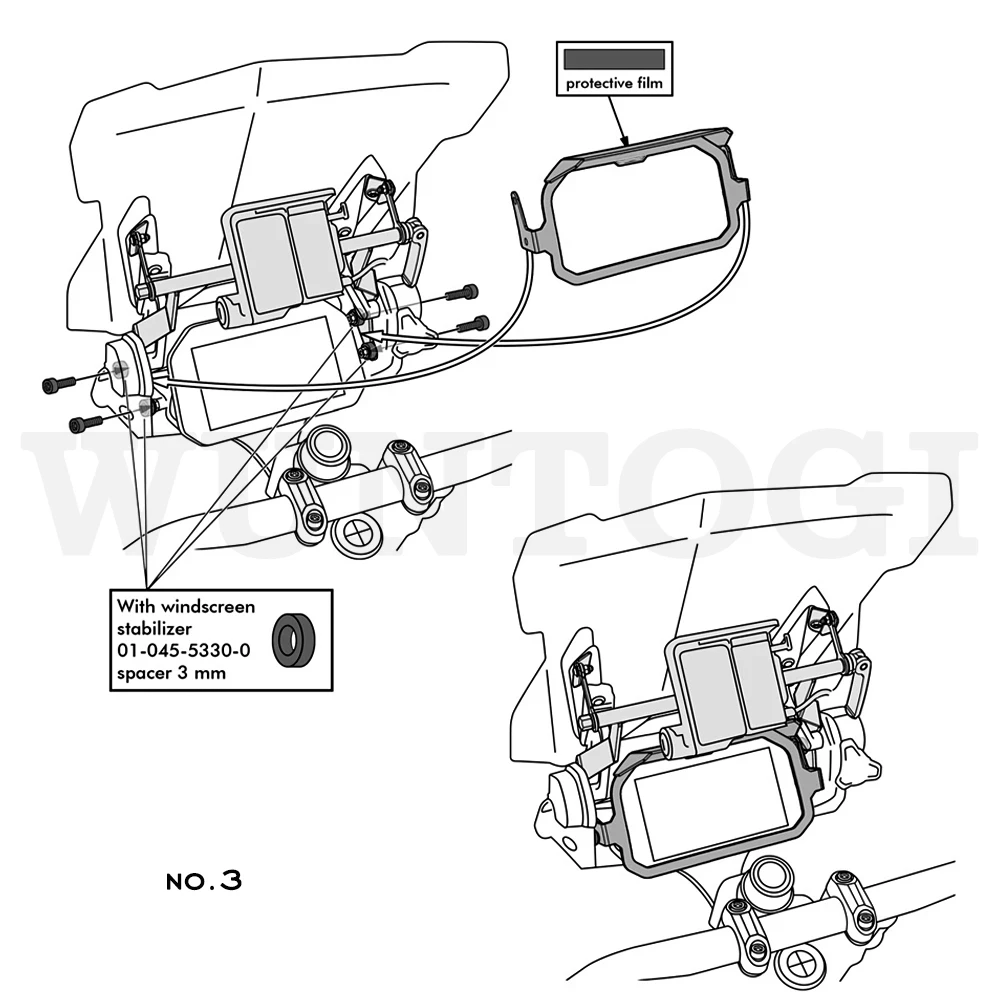 protective film

WUNTOGI

With windscreen stabilizer 01-045-5330-0 spacer 3 mm

NO.3