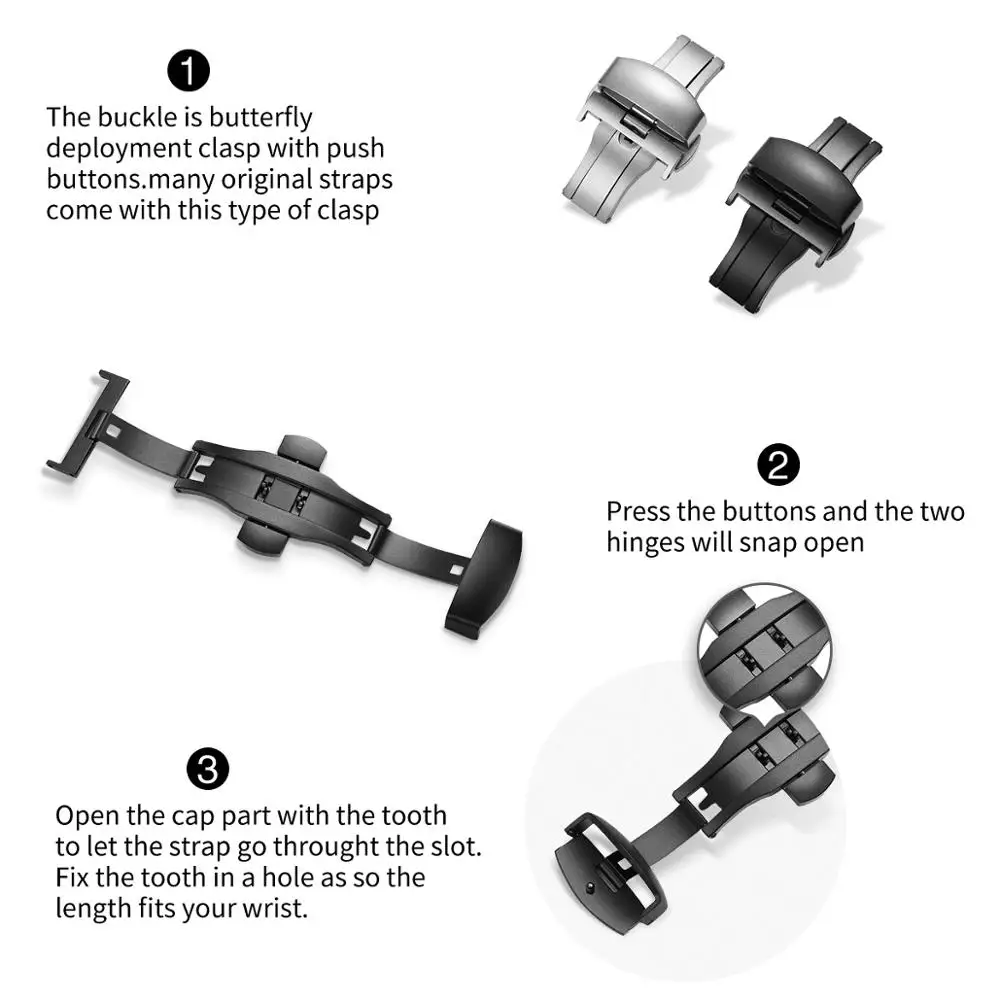 1
The buckle is butterfly deployment clasp with push buttons.many original straps come with this type of clasp

2
Press the buttons and the two hinges will snap open

3
Open the cap part with the tooth to let the strap go throught the slot. Fix the tooth in a hole as so the length fits your wrist.