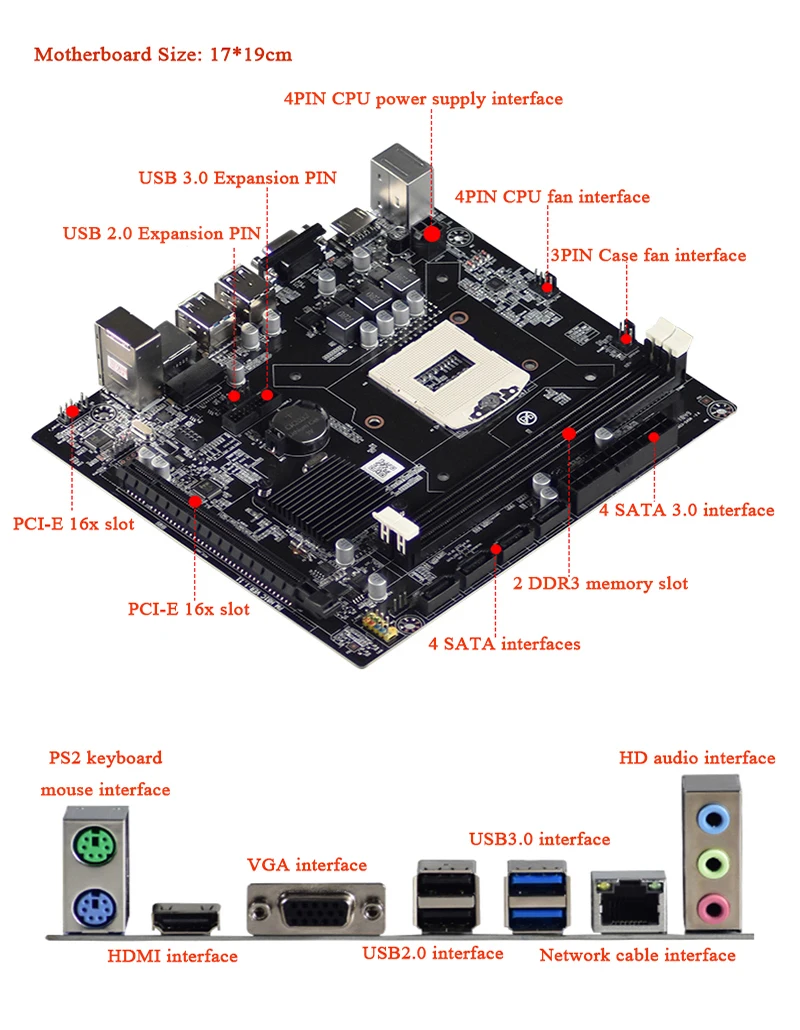 Motherboard Size: 17*19cm

4PIN CPU power supply interface

USB 3.0 Expansion PIN

4PIN CPU fan interface

USB 2.0 Expansion PIN

3PIN Case fan interface

PCI-E 16x slot

4 SATA 3.0 interface

2 DDR3 memory slot

PCI-E 16x slot

4 SATA interfaces

PS2 keyboard mouse interface

HD audio interface

USB3.0 interface

VGA interface

HDMI interface

USB2.0 interface

Network cable interface