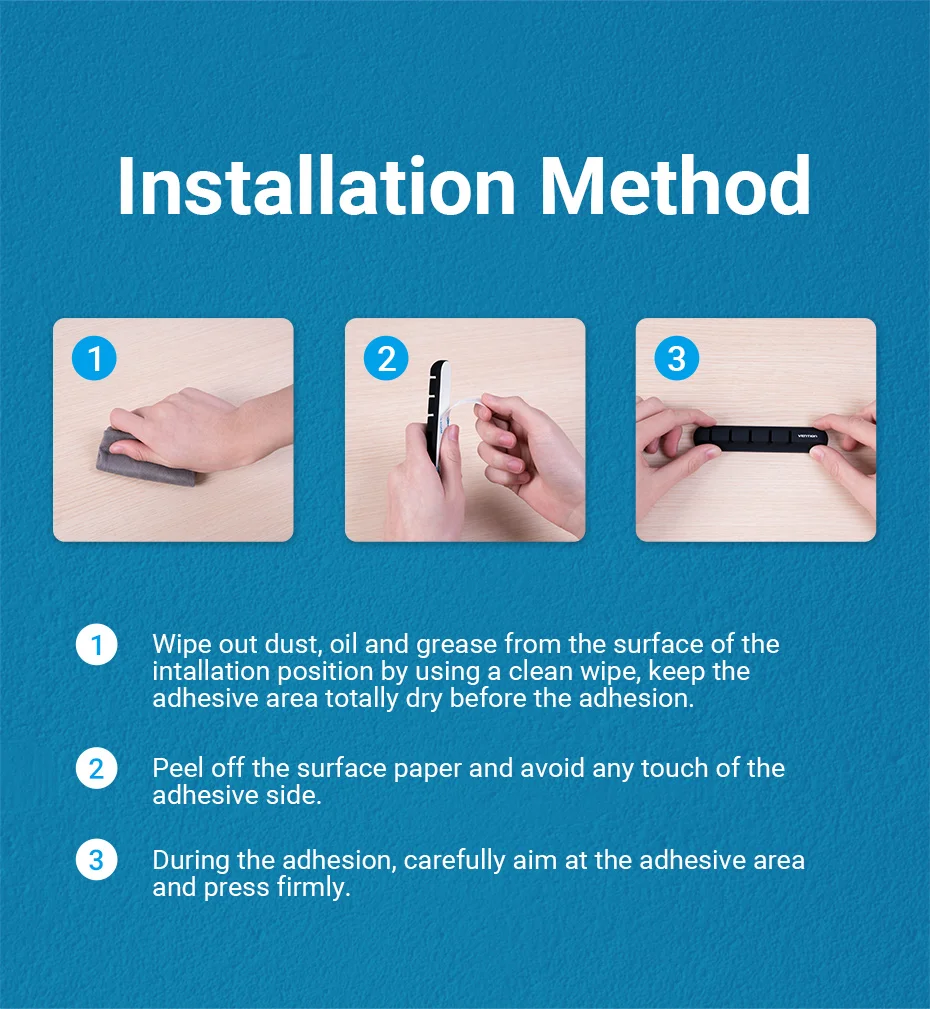 Installation Method

1

2

3

VENTION

1 Wipe out dust, oil and grease from the surface of the intallation position by using a clean wipe, keep the adhesive area totally dry before the adhesion.

2 Peel off the surface paper and avoid any touch of the adhesive side.

3 During the adhesion, carefully aim at the adhesive area and press firmly.