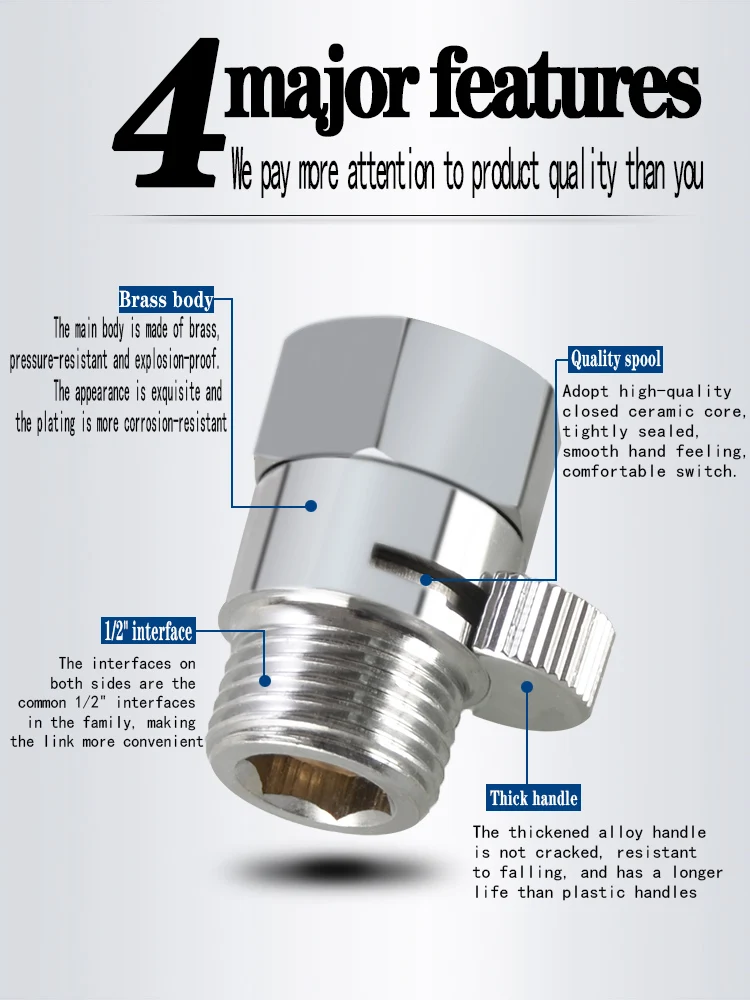 4 major features
We pay more attention to product quality than you

Brass body
The main body is made of brass, pressure-resistant and explosion-proof. The appearance is exquisite and the plating is more corrosion-resistant

Quality spool
Adopt high-quality closed ceramic core, tightly sealed, smooth hand feeling, comfortable switch.

1/2" interface
The interfaces on both sides are the common 1/2" interfaces in the family, making the link more convenient

Thick handle
The thickened alloy handle is not cracked, resistant to falling, and has a longer life than plastic handles