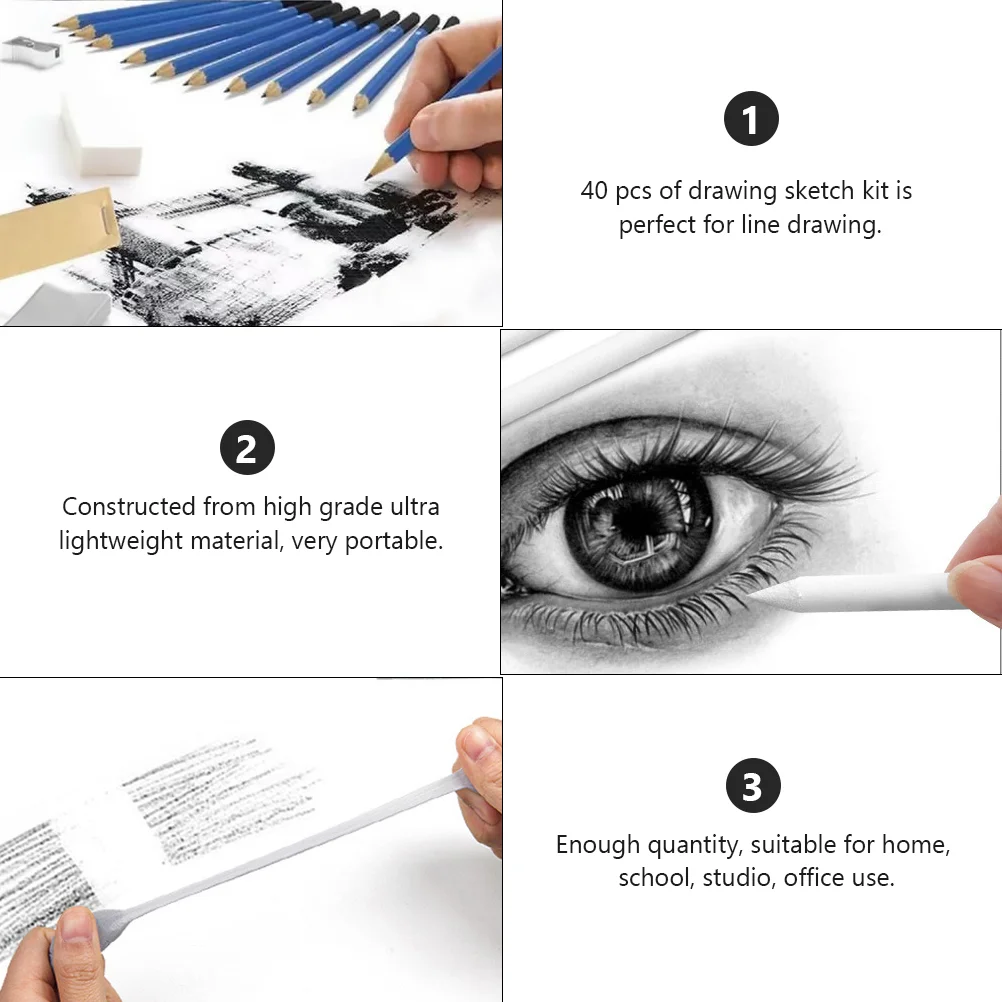 1

40 pcs of drawing sketch kit is perfect for line drawing.

2

Constructed from high grade ultra lightweight material, very portable.

3

Enough quantity, suitable for home, school, studio, office use.