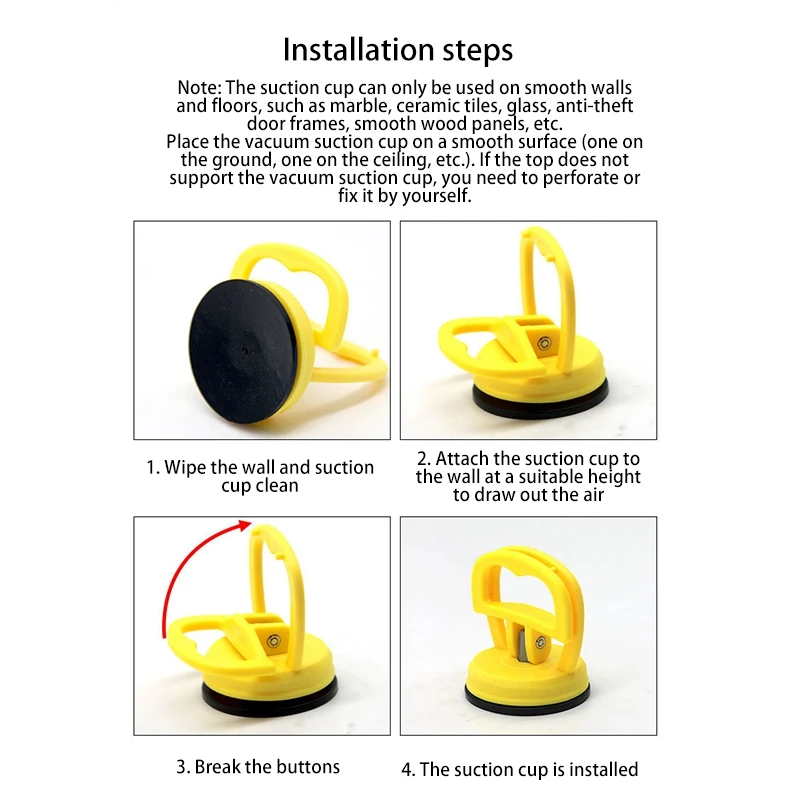 Installation steps

Note: The suction cup can only be used on smooth walls and floors, such as marble, ceramic tiles, glass, anti-theft door frames, smooth wood panels, etc.
Place the vacuum suction cup on a smooth surface (one on the ground, one on the ceiling, etc.). If the top does not support the vacuum suction cup, you need to perforate or fix it by yourself.

1. Wipe the wall and suction cup clean

2. Attach the suction cup to the wall at a suitable height to draw out the air

3. Break the buttons

4. The suction cup is installed