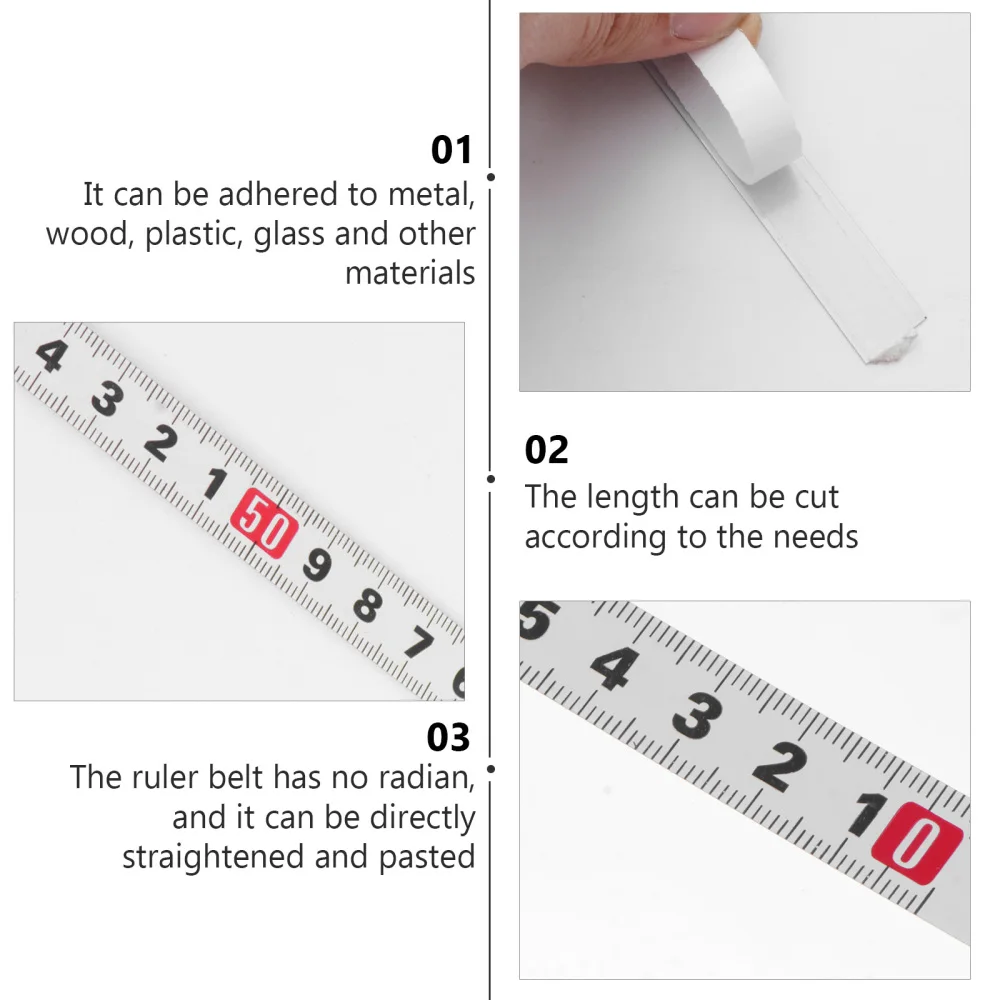 01
It can be adhered to metal, wood, plastic, glass and other materials

4 3 2 1 50 9 8 7

02
The length can be cut according to the needs

03
The ruler belt has no radian, and it can be directly straightened and pasted

5 4 3 2 1 0