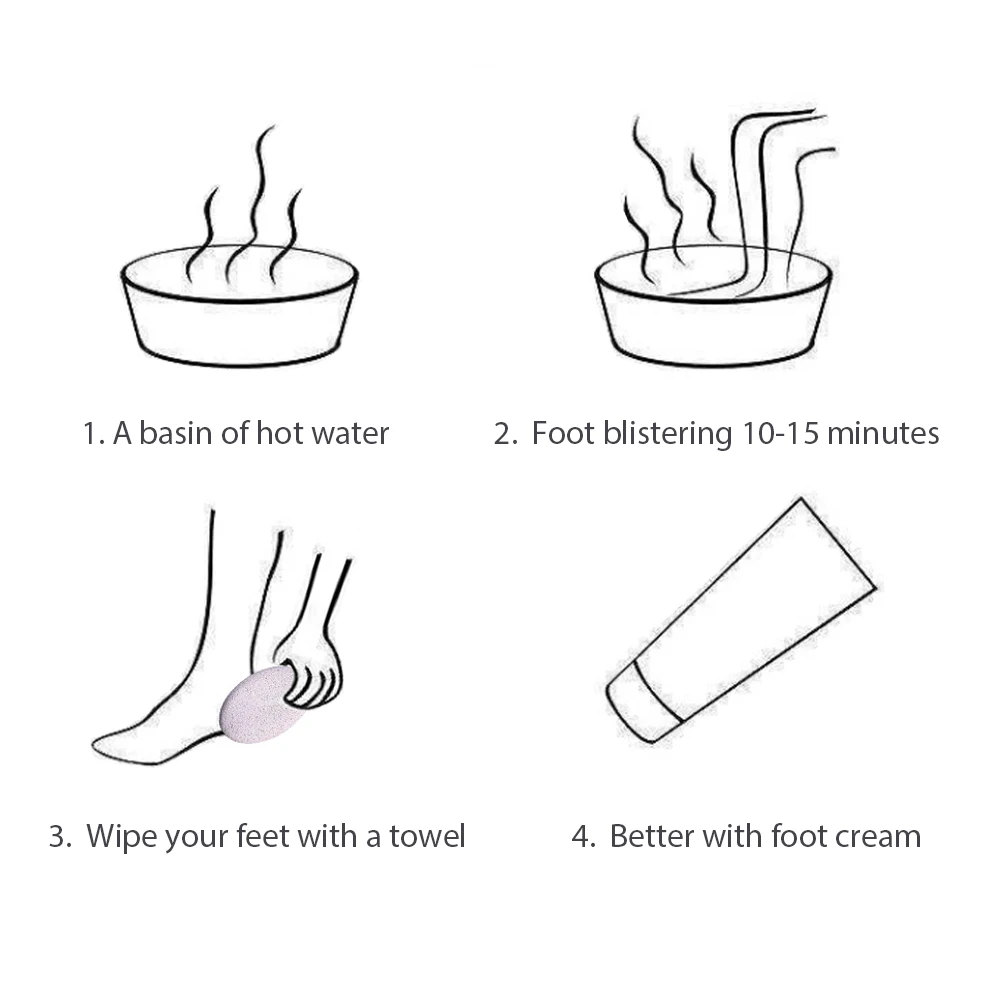 1. A basin of hot water

2. Foot blistering 10-15 minutes

3. Wipe your feet with a towel

4. Better with foot cream