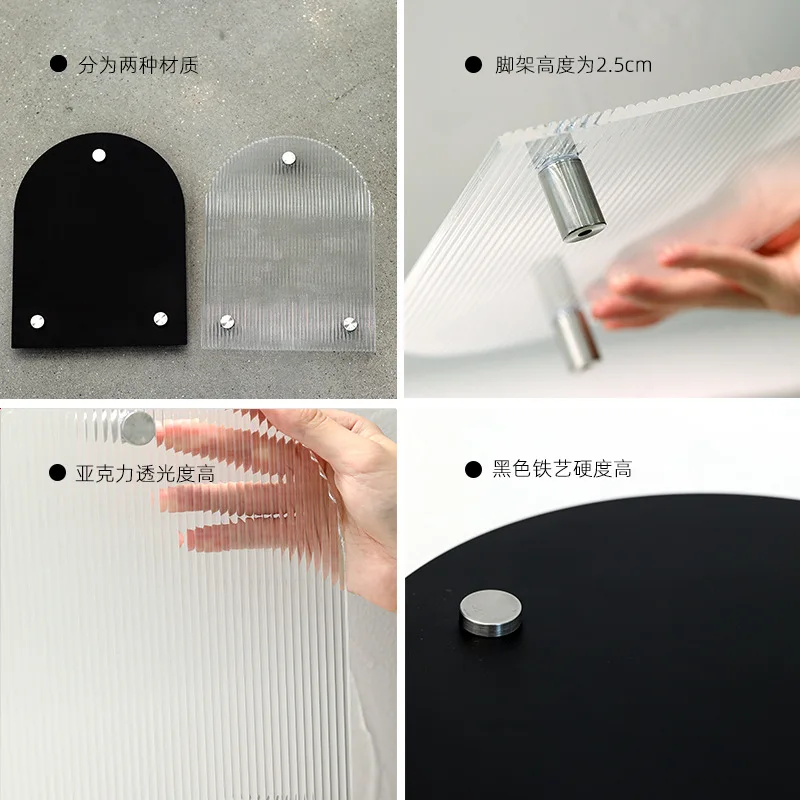 ● 分为两种材质

● 脚架高度为2.5cm

● 亚克力透光度高

● 黑色铁艺硬度高