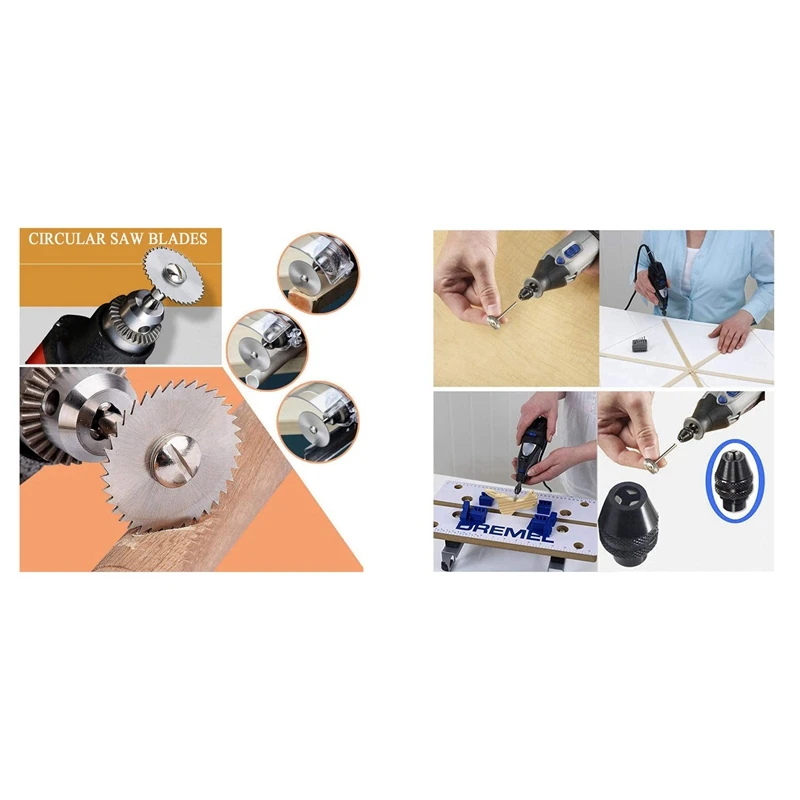 CIRCULAR SAW BLADES

DREMEL