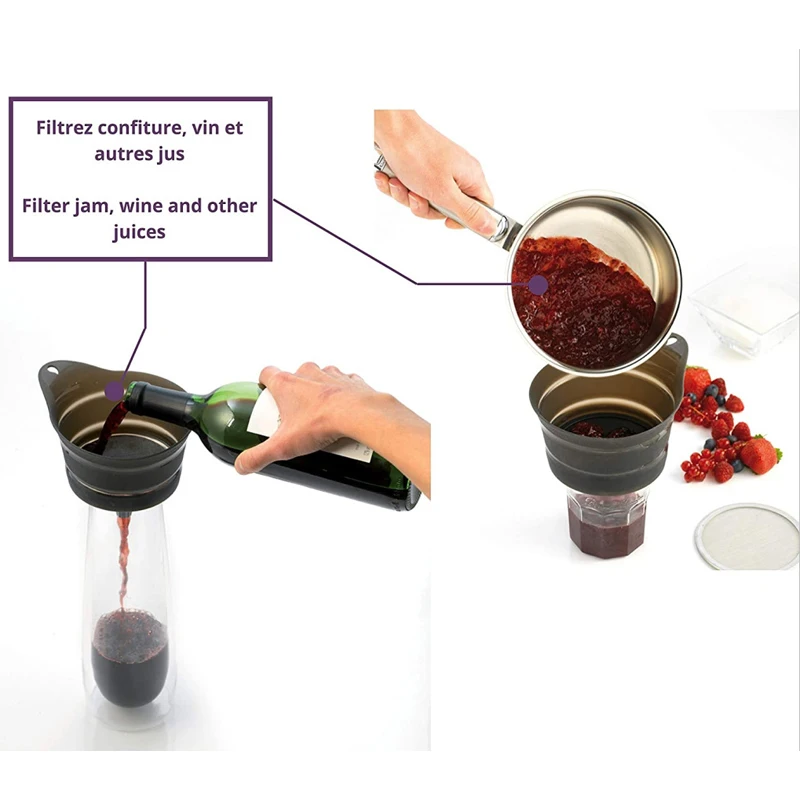 Filtrez confiture, vin et autres jus

Filter jam, wine and other juices