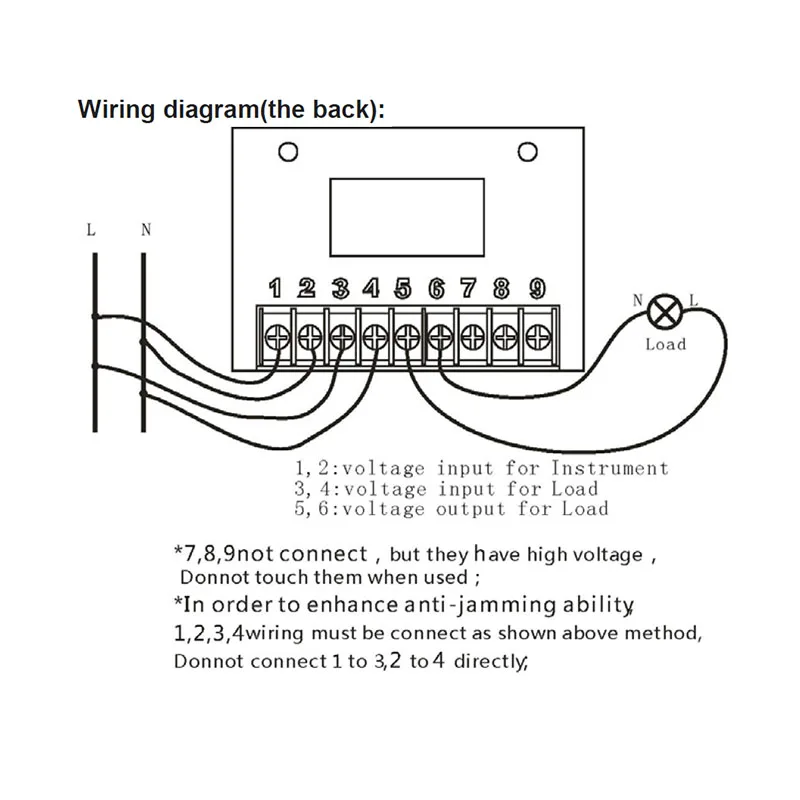 Wiring diagram(the back):

L N

1 2 3 4 5 6 7 8 9

N L
Load

1, 2:voltage input for Instrument
3, 4:voltage input for Load
5, 6:voltage output for Load

*7,8,9not connect , but they have high voltage ,
Donnot touch them when used ;
*In order to enhance anti-jamming ability,
1,2,3,4wiring must be connect as shown above method,
Donnot connect 1 to 3,2 to 4 directly;