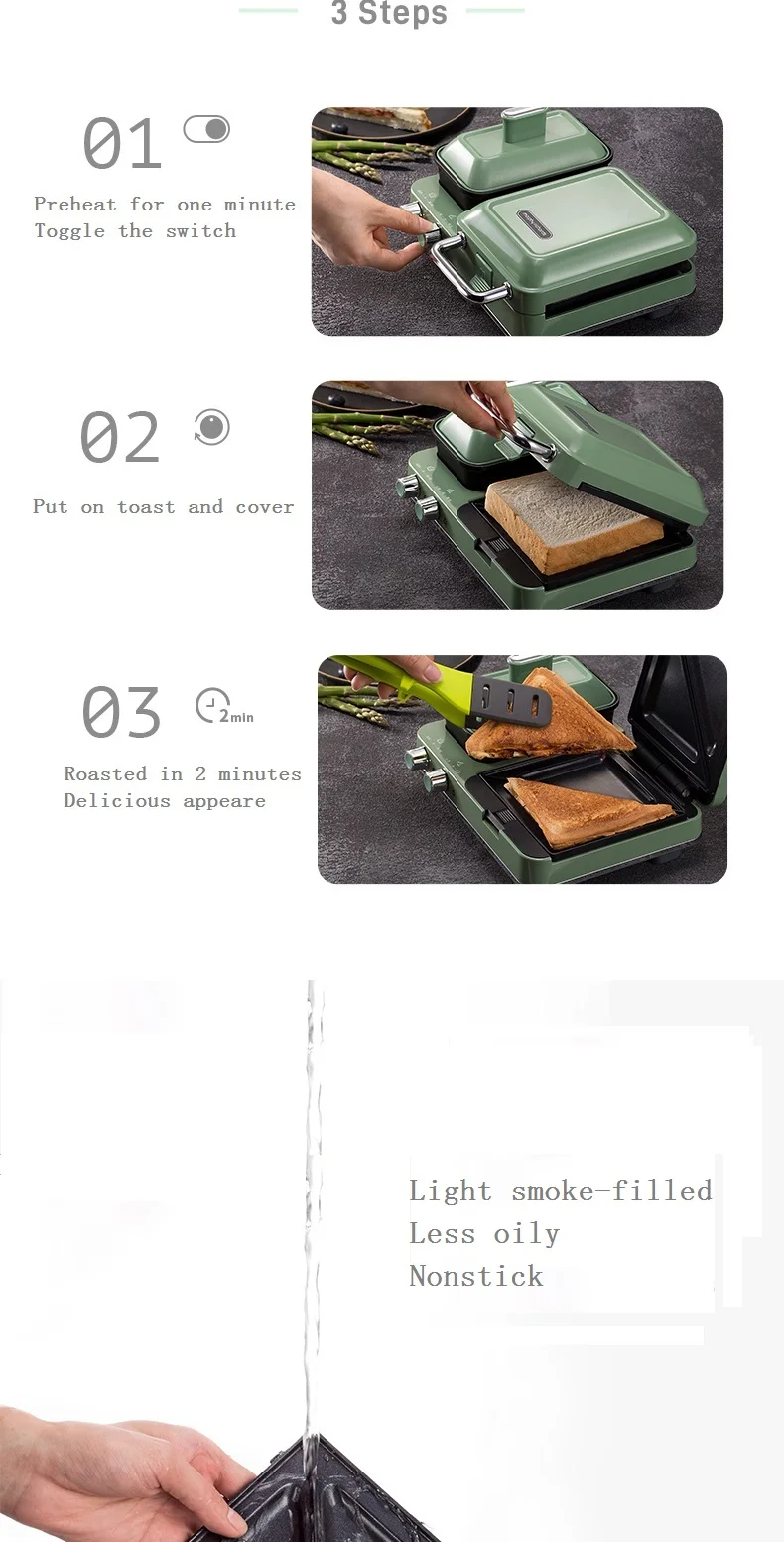 3 Steps

01

Preheat for one minute
Toggle the switch

02

Put on toast and cover

03 2min

Roasted in 2 minutes
Delicious appeare

Light smoke-filled
Less oily
Nonstick