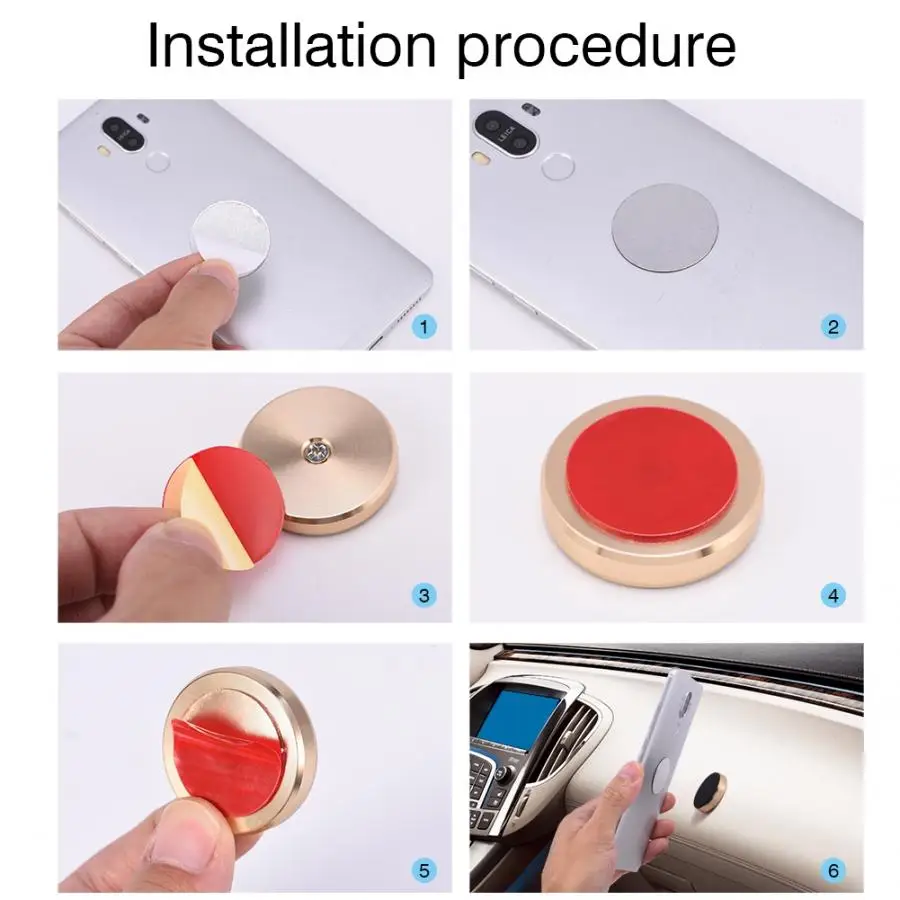 Installation procedure

LEICA

1

LEICA

2

3

4

5

6