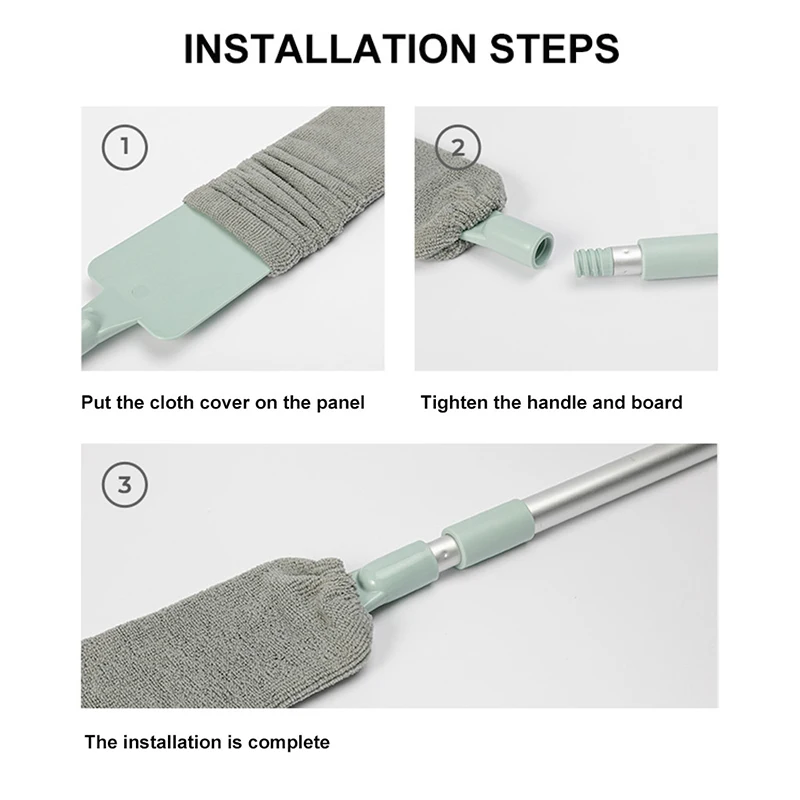 INSTALLATION STEPS

1

Put the cloth cover on the panel

2

Tighten the handle and board

3

The installation is complete