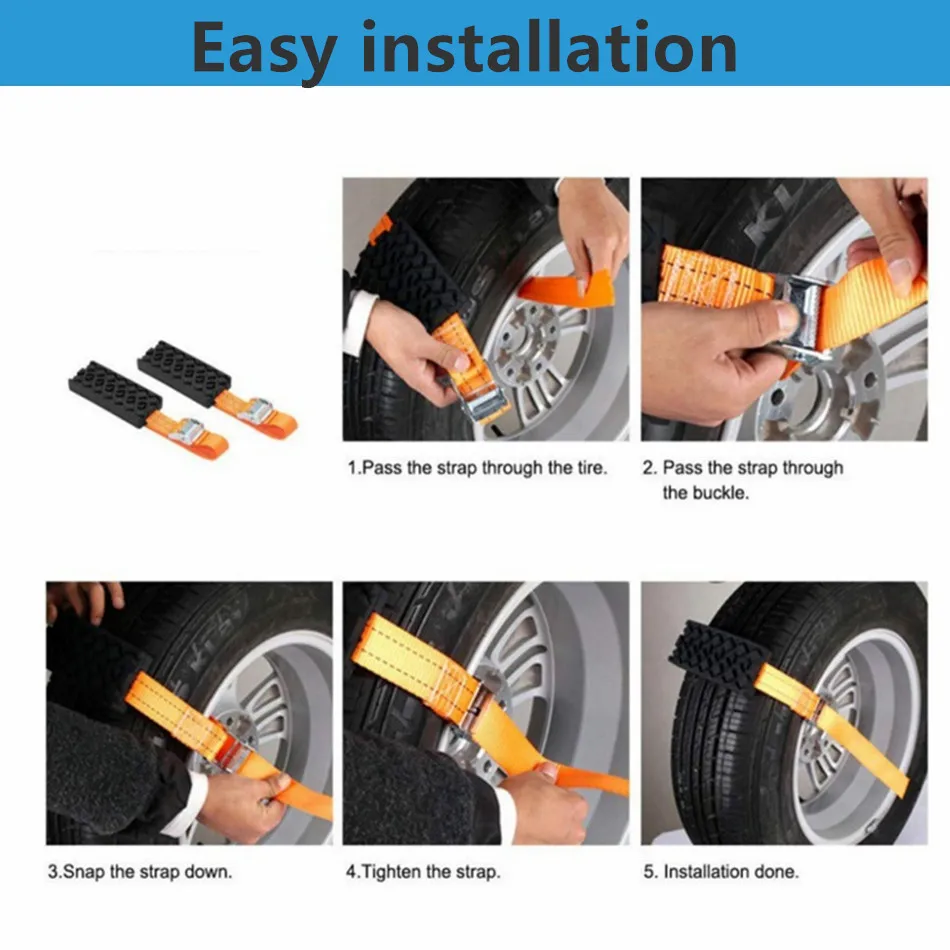 Easy installation

1.Pass the strap through the tire.

2. Pass the strap through the buckle.

3.Snap the strap down.

4.Tighten the strap.

5. Installation done.