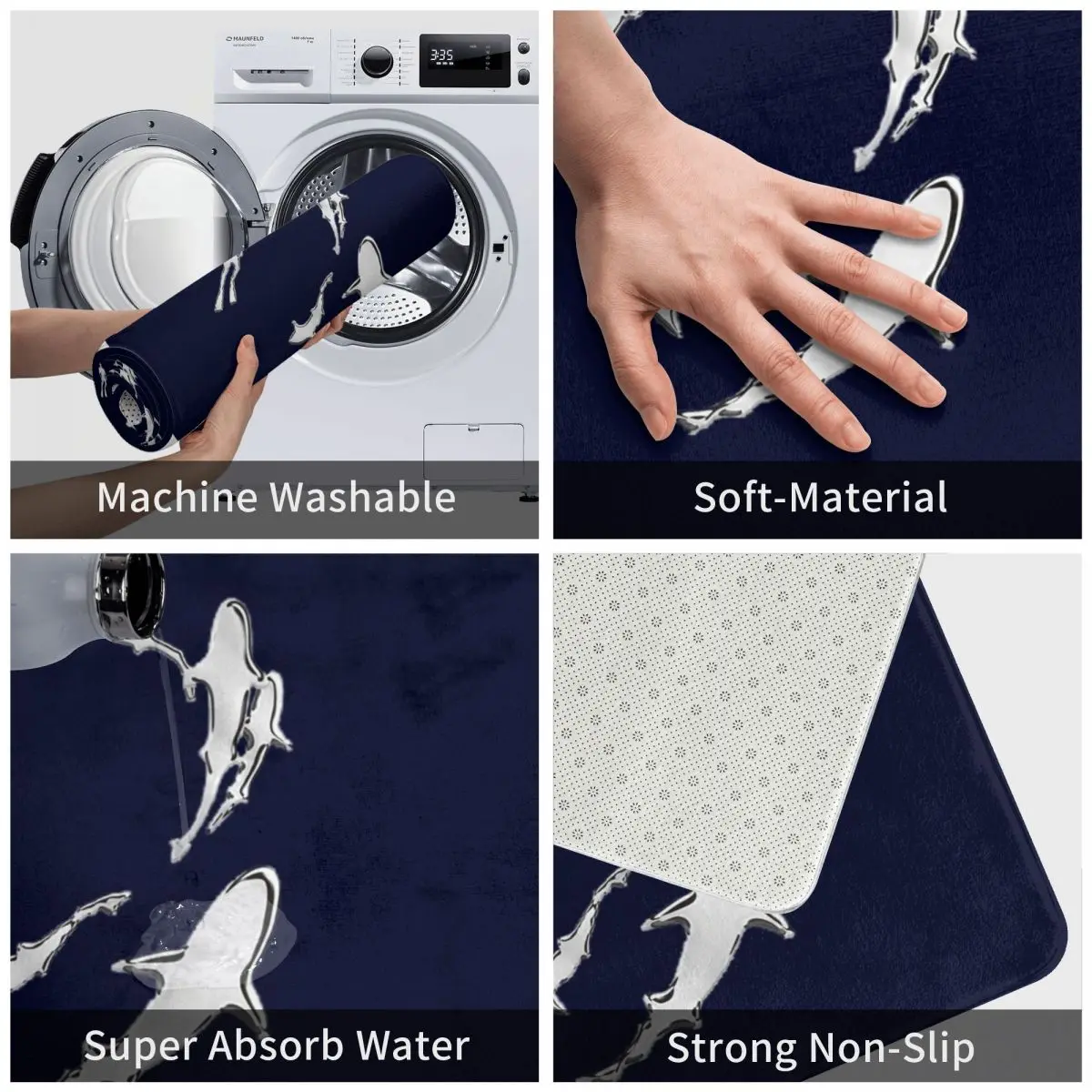 MAUNFELD

3:35

Machine Washable

Soft-Material

Super Absorb Water

Strong Non-Slip