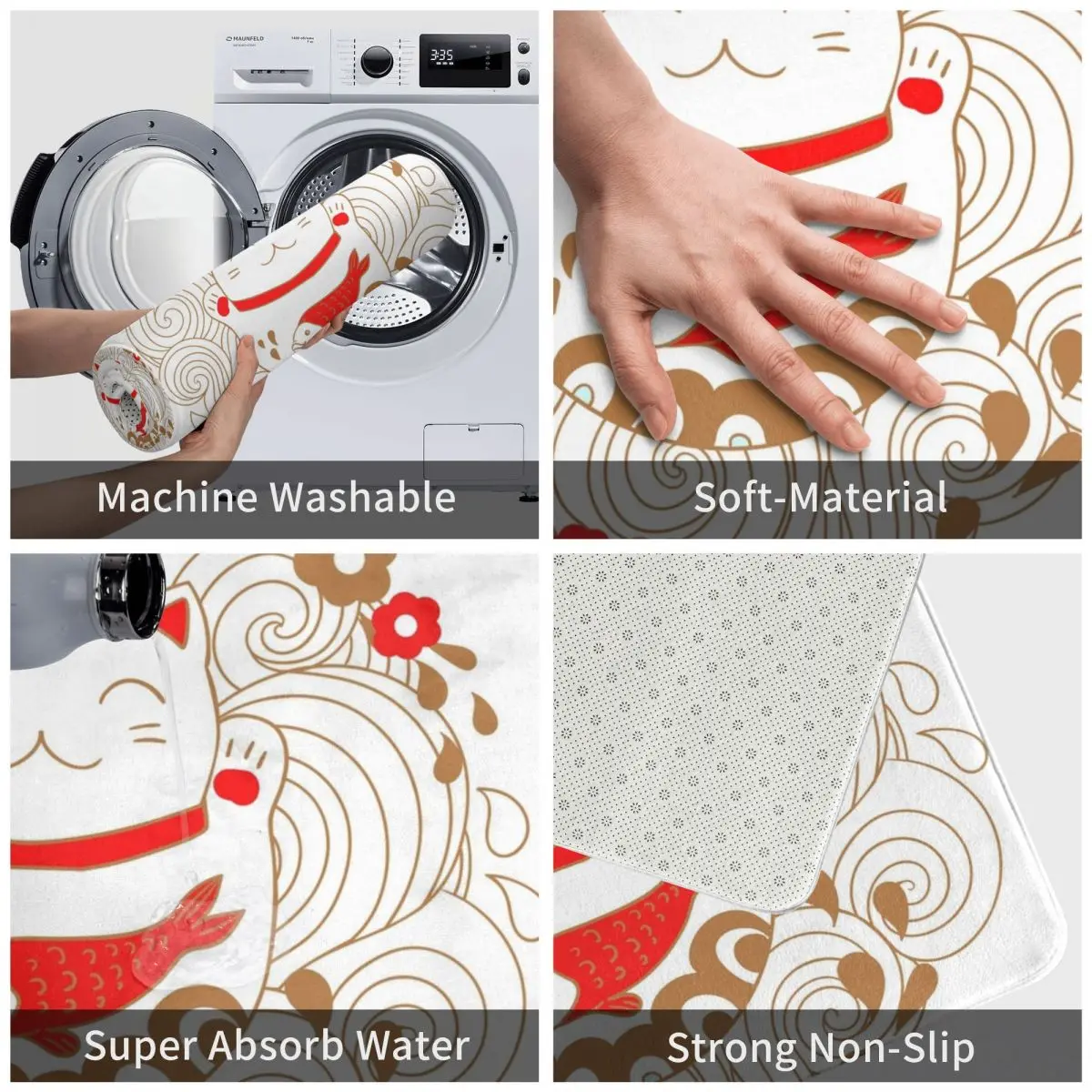 MAUNFELD

3:35

Machine Washable

Soft-Material

Super Absorb Water

Strong Non-Slip