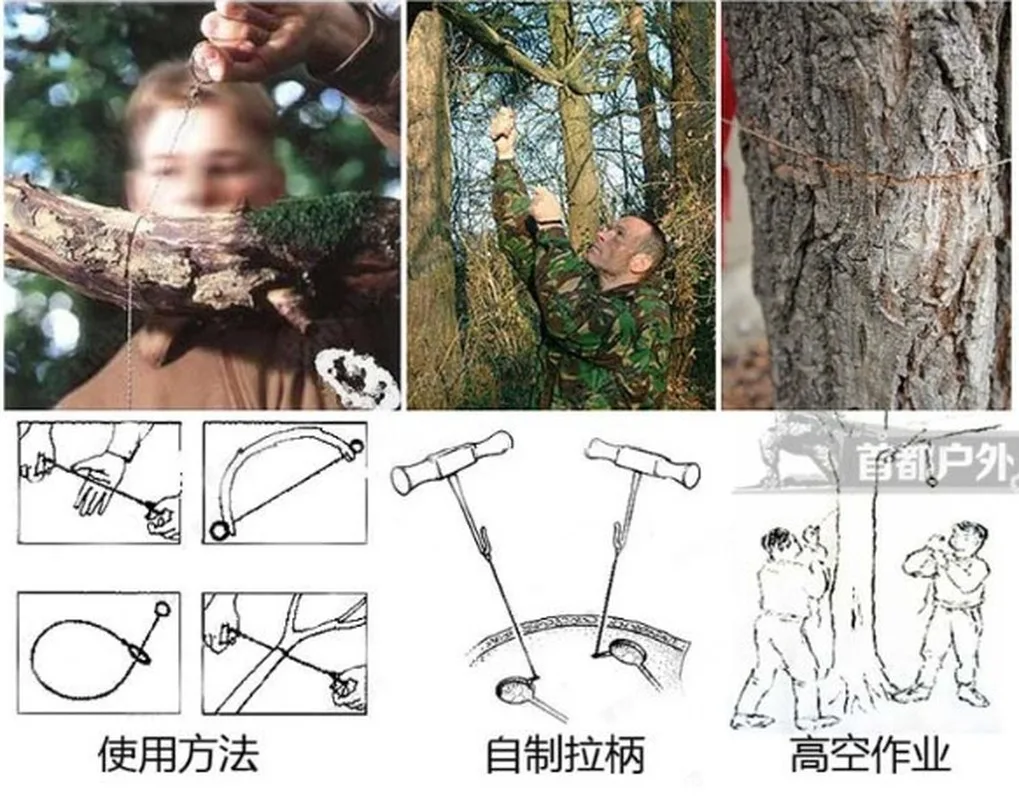 首都户外

使用方法

自制拉柄

高空作业