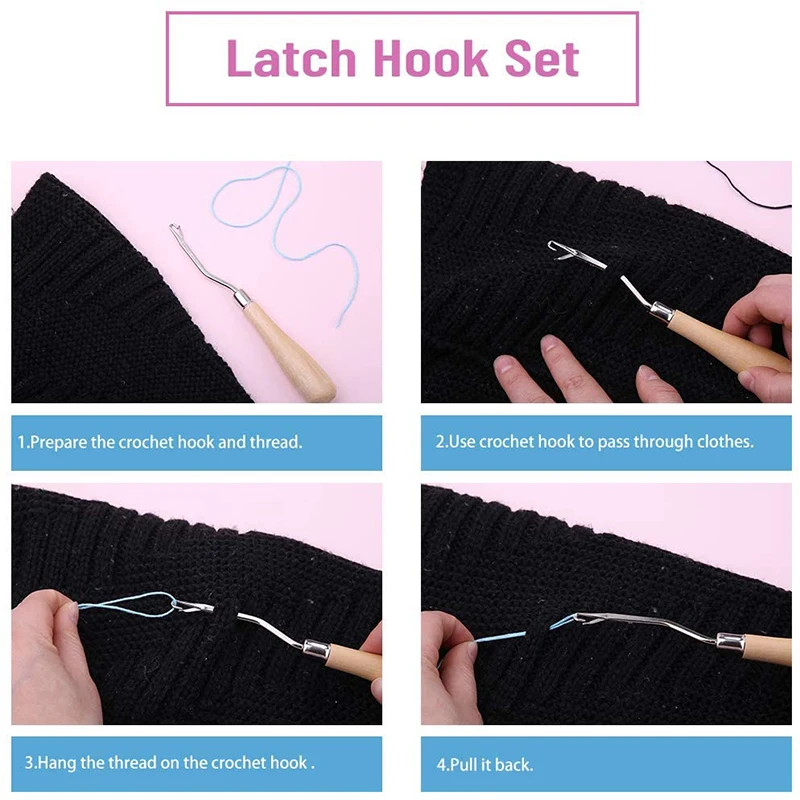 Latch Hook Set

1.Prepare the crochet hook and thread.

2.Use crochet hook to pass through clothes.

3.Hang the thread on the crochet hook .

4.Pull it back.