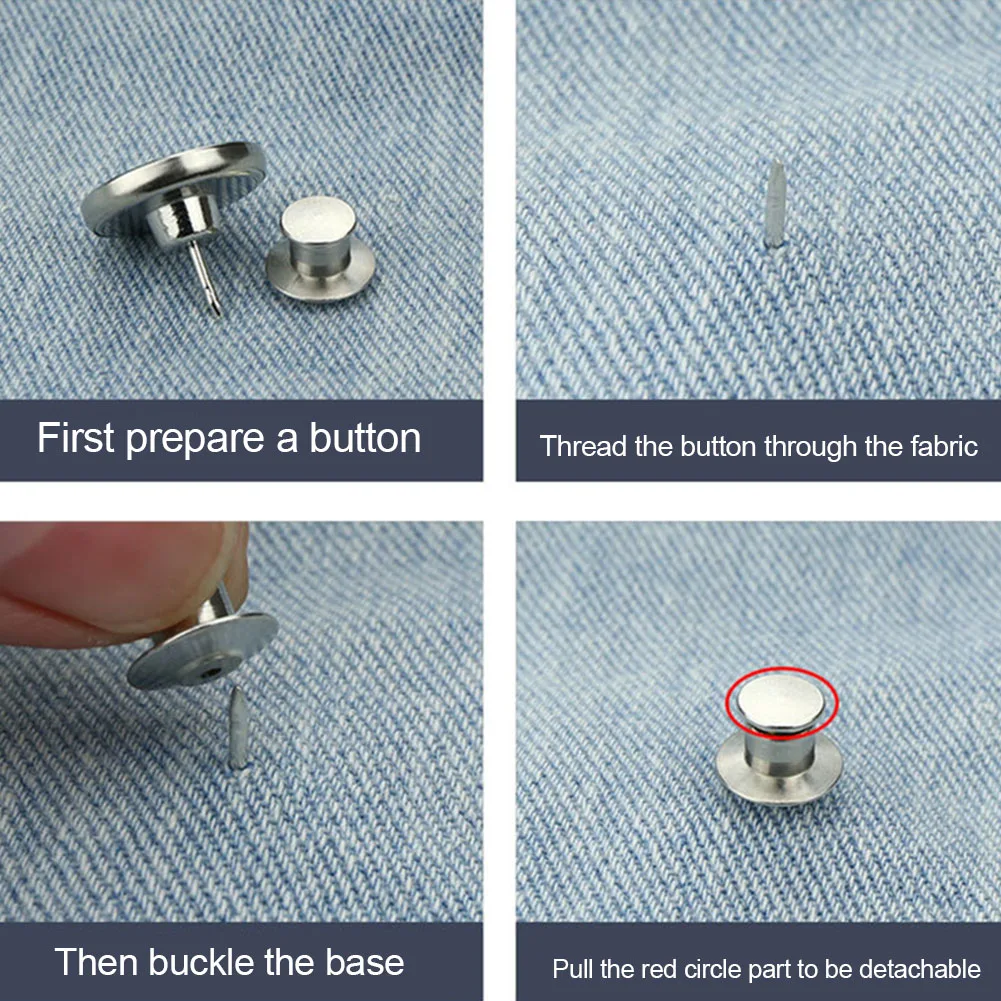 First prepare a button

Thread the button through the fabric

Then buckle the base

Pull the red circle part to be detachable