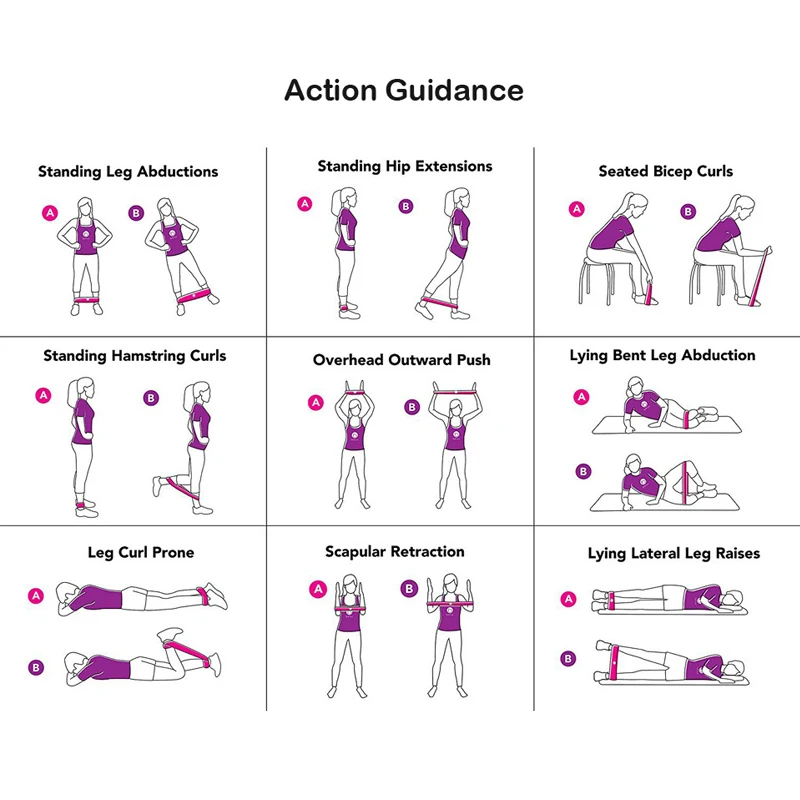 Action Guidance

Standing Leg Abductions

A B

Standing Hip Extensions

A B

Seated Bicep Curls

A B

Standing Hamstring Curls

A B

Overhead Outward Push

A B

Lying Bent Leg Abduction

A

B

Leg Curl Prone

A

B

Scapular Retraction

A B

Lying Lateral Leg Raises

A

B