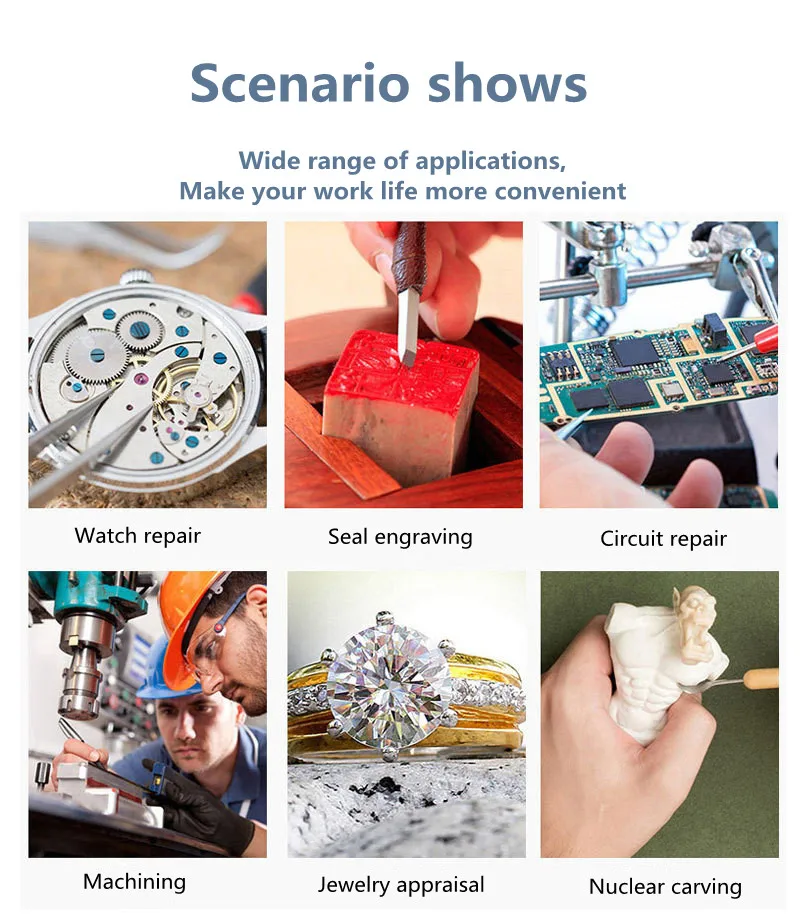 Scenario shows

Wide range of applications,
Make your work life more convenient

Watch repair

Seal engraving

Circuit repair

Machining

Jewelry appraisal

Nuclear carving