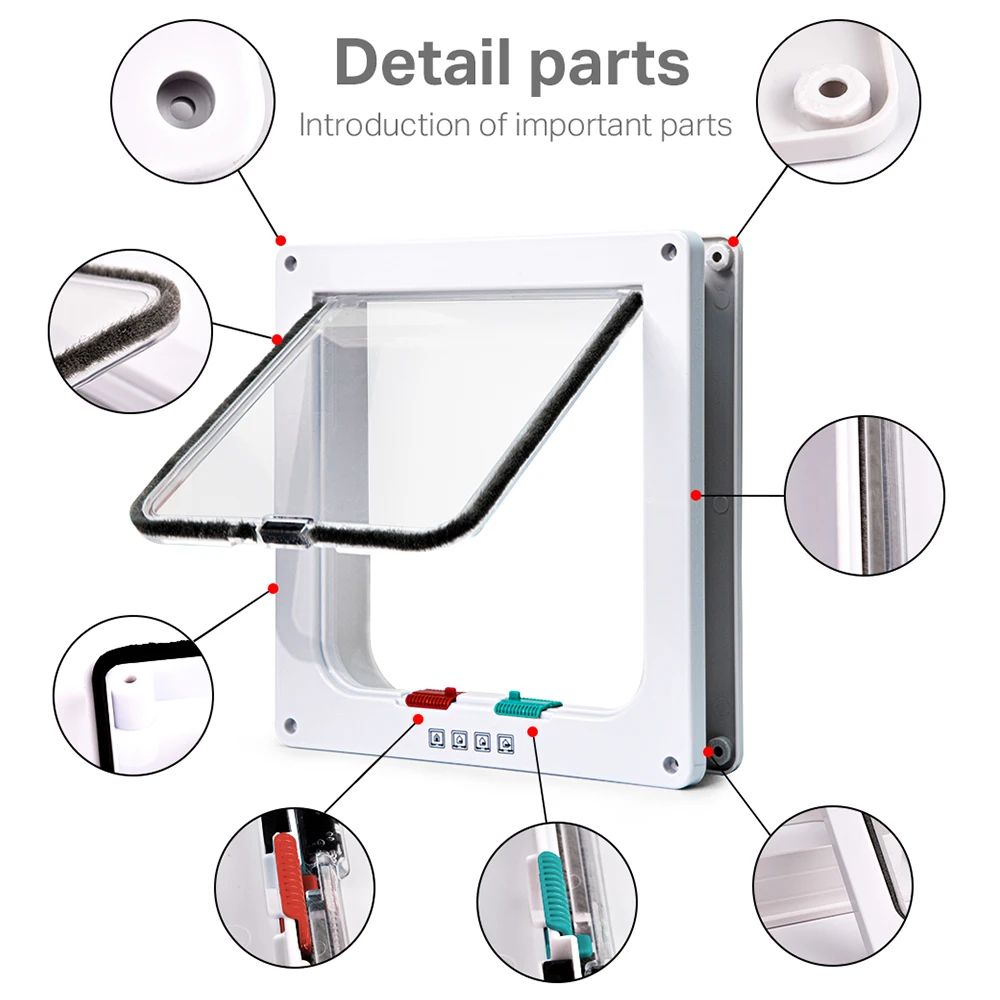 Detail parts
Introduction of important parts